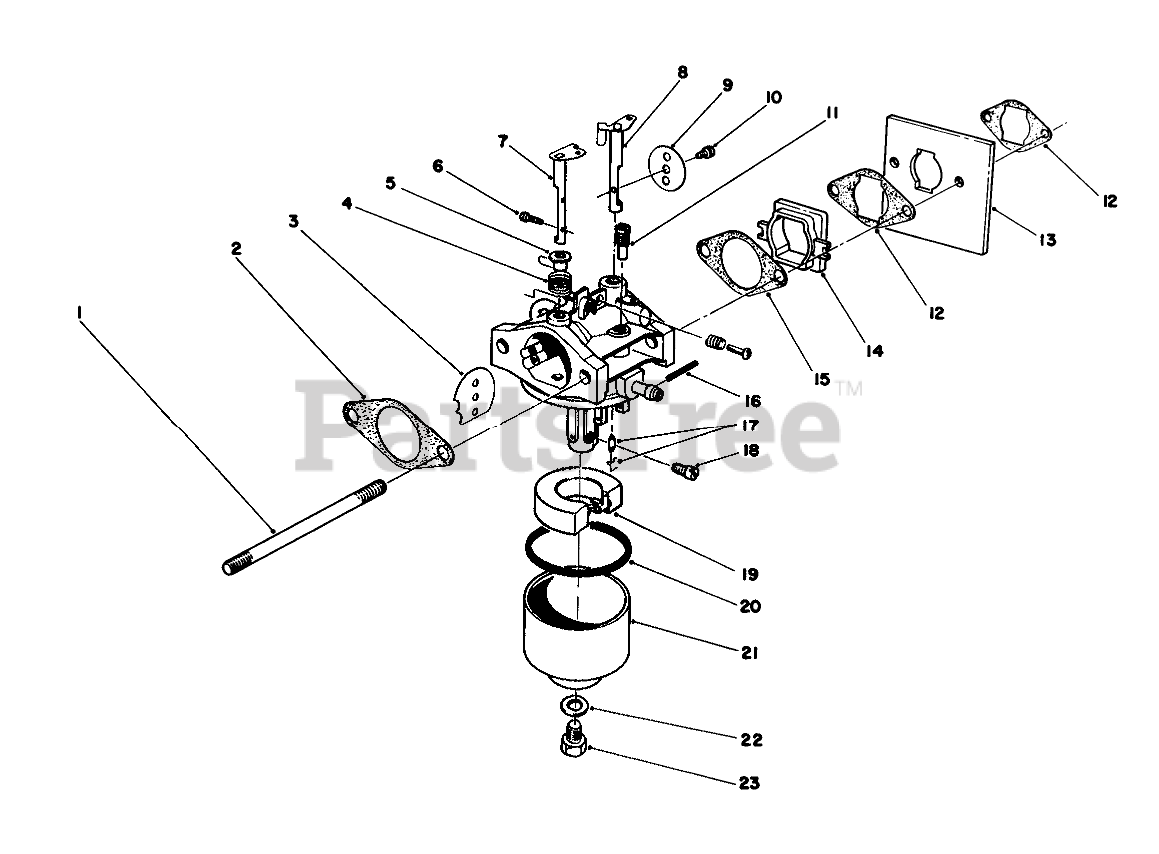 8
9
10
11
7
6
5
4
3
2
1
12
13
12
14
15
16
17
18
19
20
21
22
23
PartsTree™