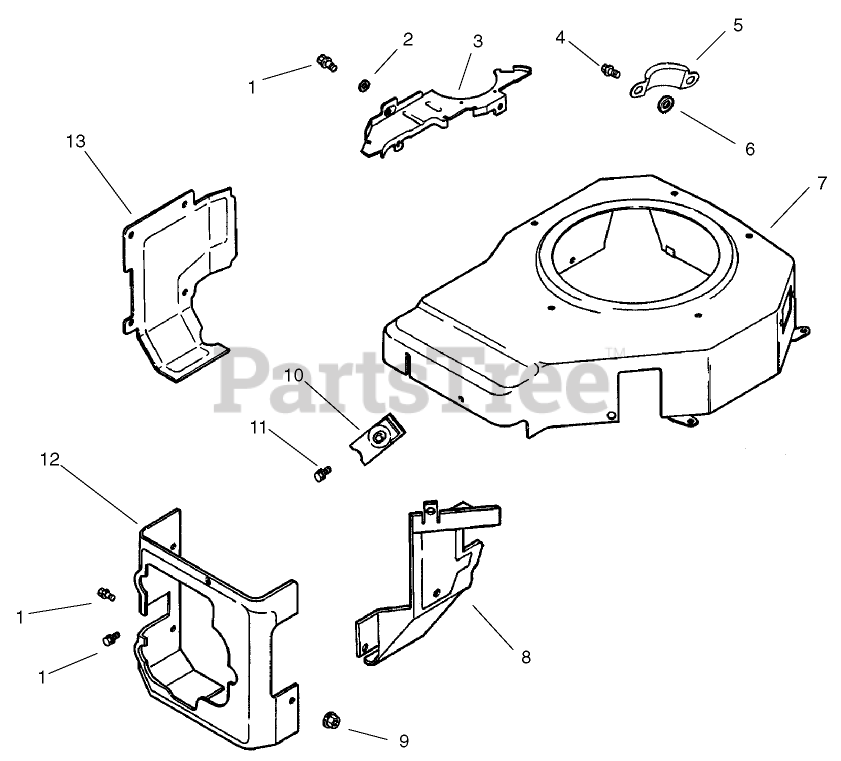 1
2
3
4
5
6
13
7
PartsTree™
10
11
12
1
1
8
9