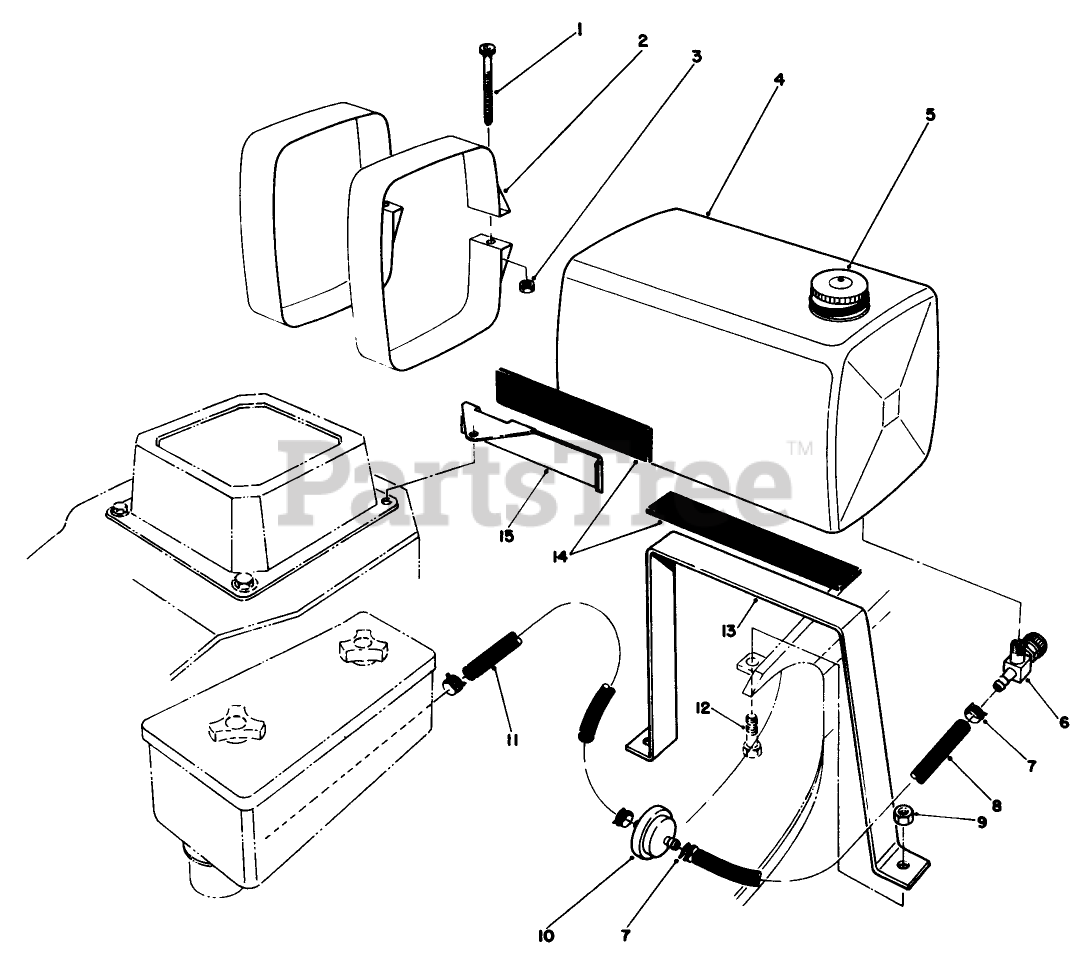 1
2
3
4
5
PartsTree™
15
14
13
12
11
6
7
8
9
10
7