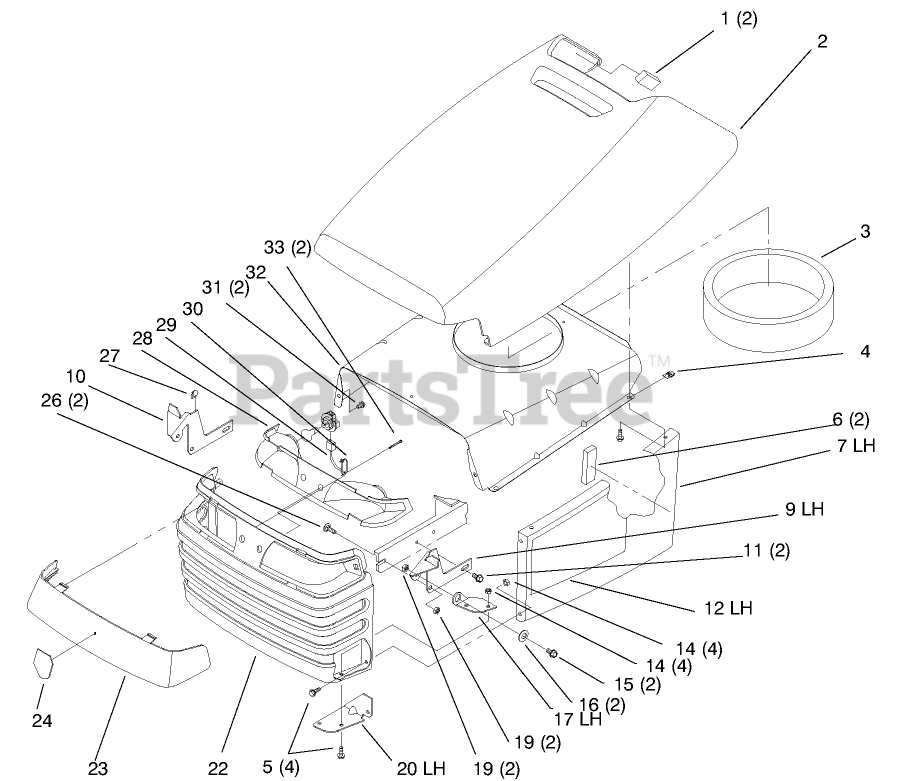 1 (2)
2
3
4
6 (2)
7 LH
9 LH
11 (2)
12 LH
14 (4)
14 (4)
15 (2)
16 (2)
17 LH
19 (2)
19 (2)
20 LH
5 (4)
22
23
24
26 (2)
10
27
28
29
30
31 (2)
32
33 (2)
PartsTree™