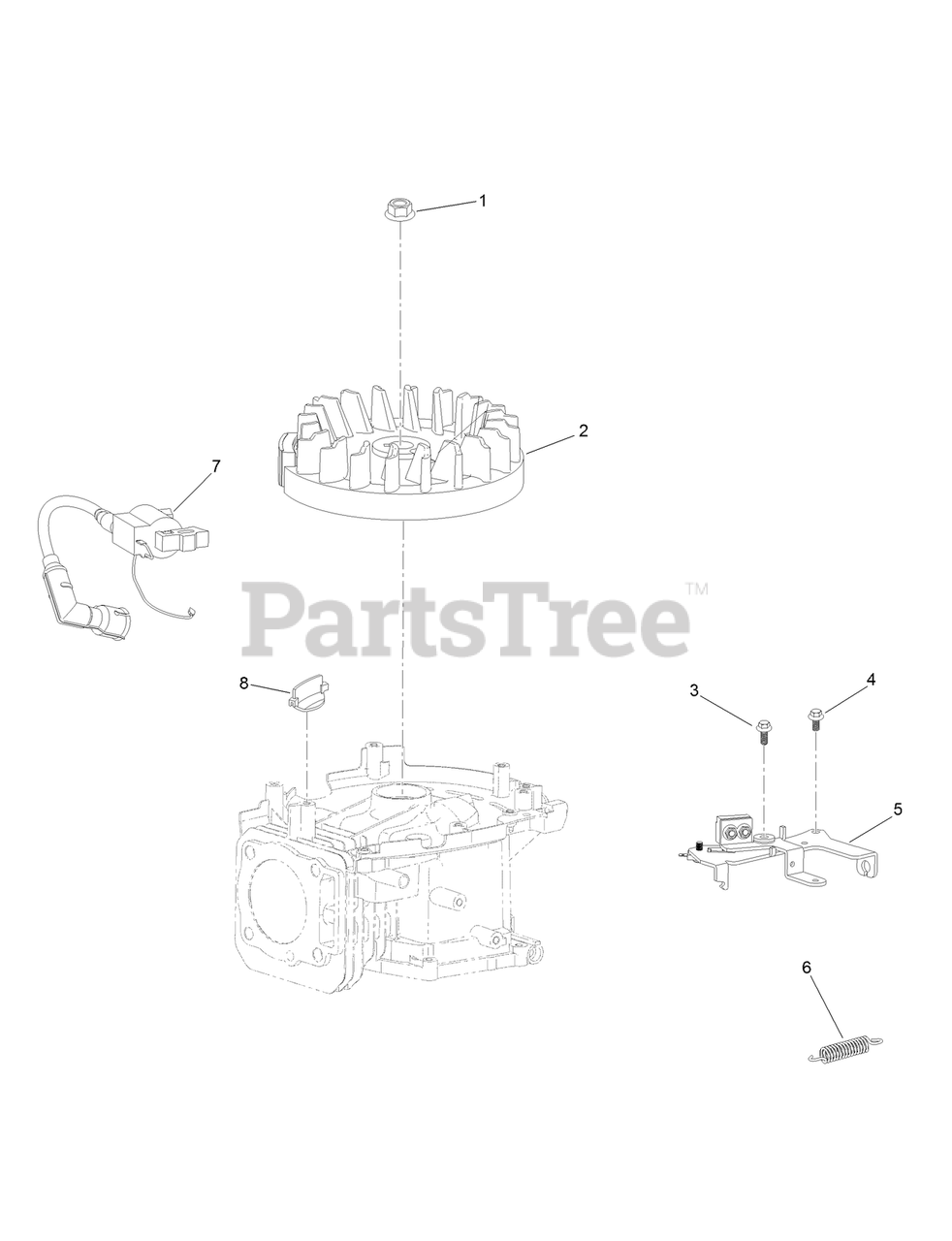 1
2
7
PartsTree™
8
3
4
5
6