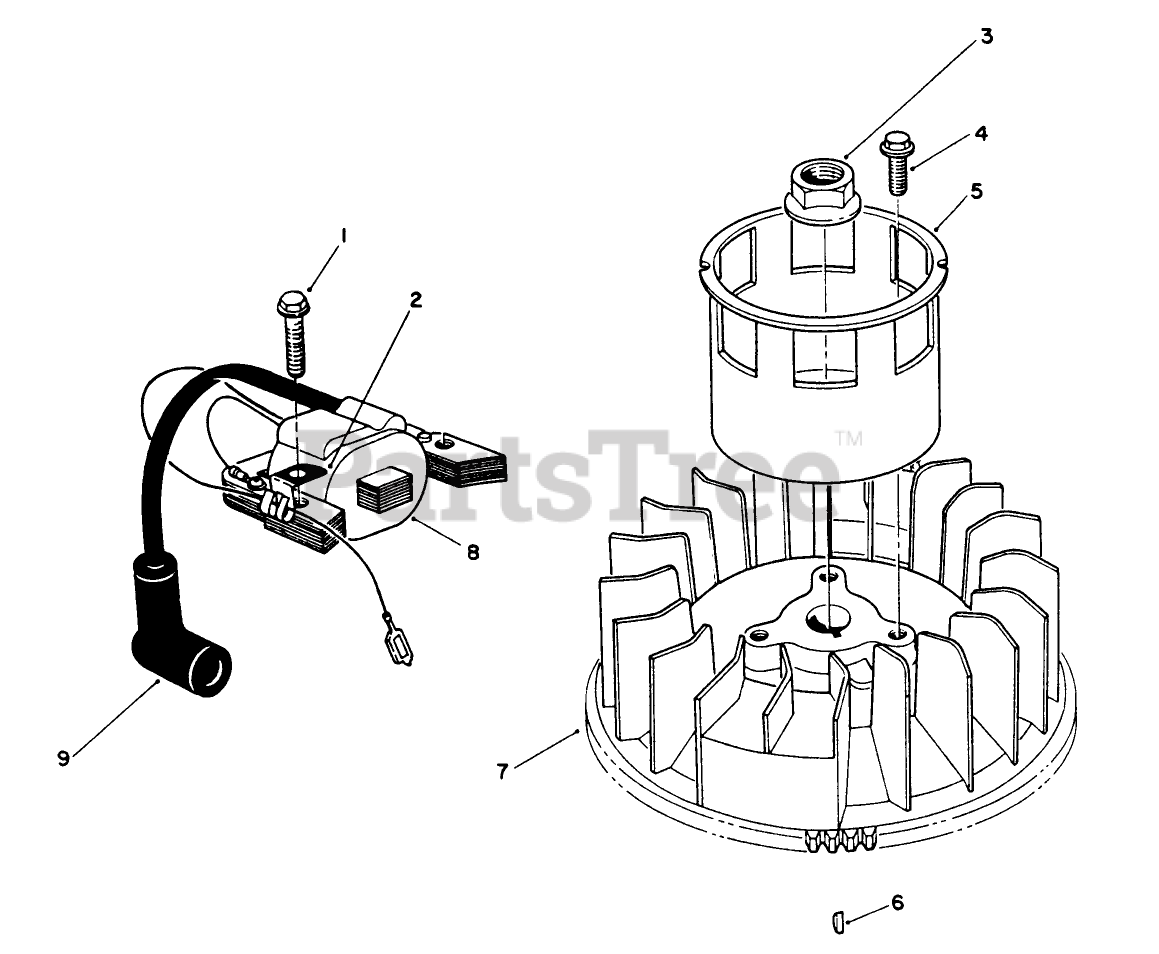 3
4
5
1
2
PartsTree™
8
9
7
6