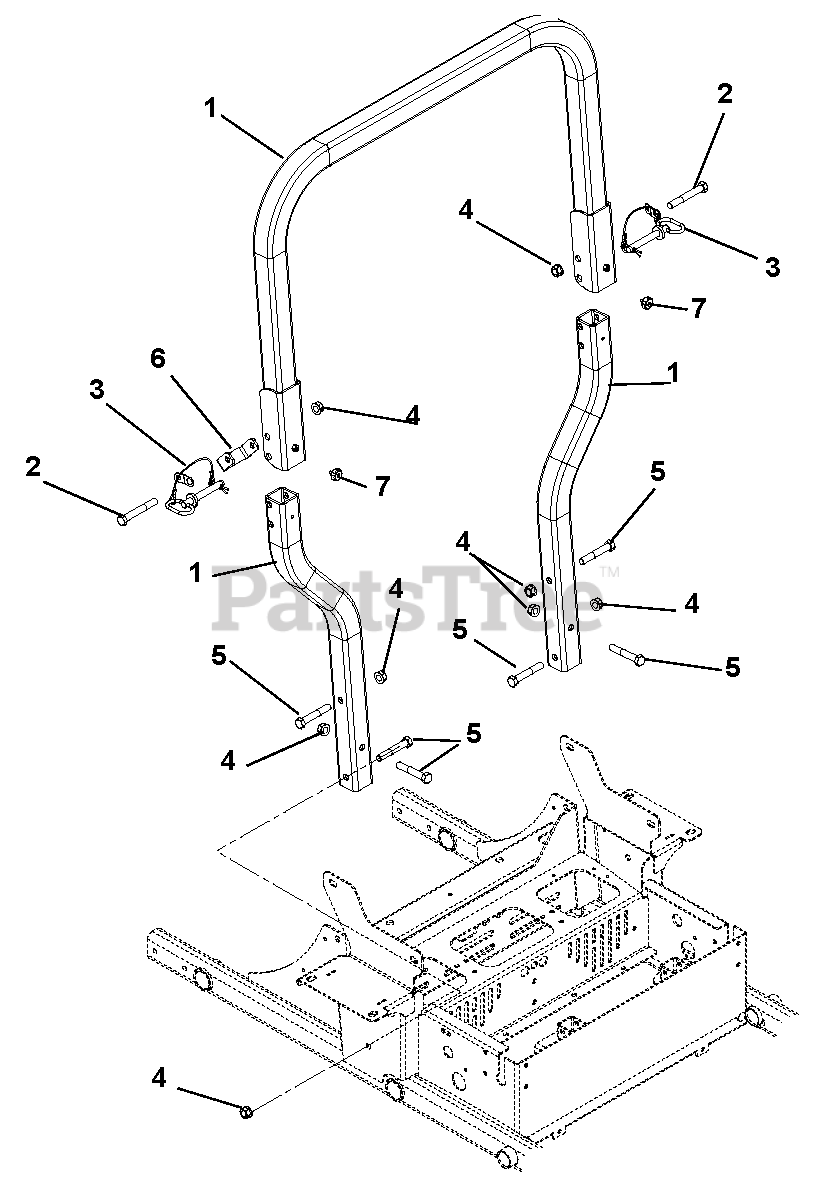 1
2
4
3
7
1
6
3
4
2
7
5
1
4
4
PartsTree™
4
5
5
5
4
5
4