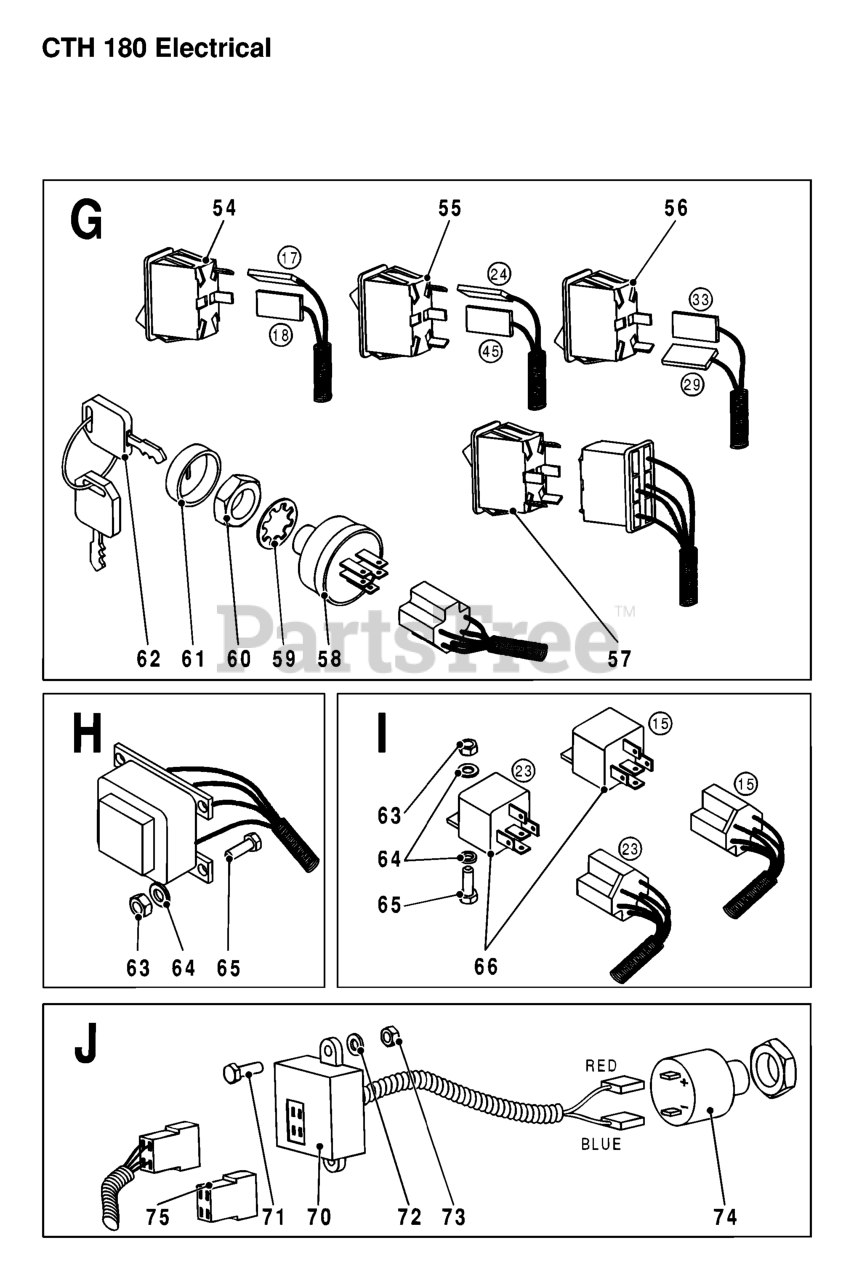 CTH 180 Electrical

G
54
17
18
55
24
45
56
33
29
62
61
60
59
58
57
PartsTree™

H
63
64
65

I
63
64
65
66
23
15
23
15

J
RED
BLUE
+
−
75
71
70
72
73
74