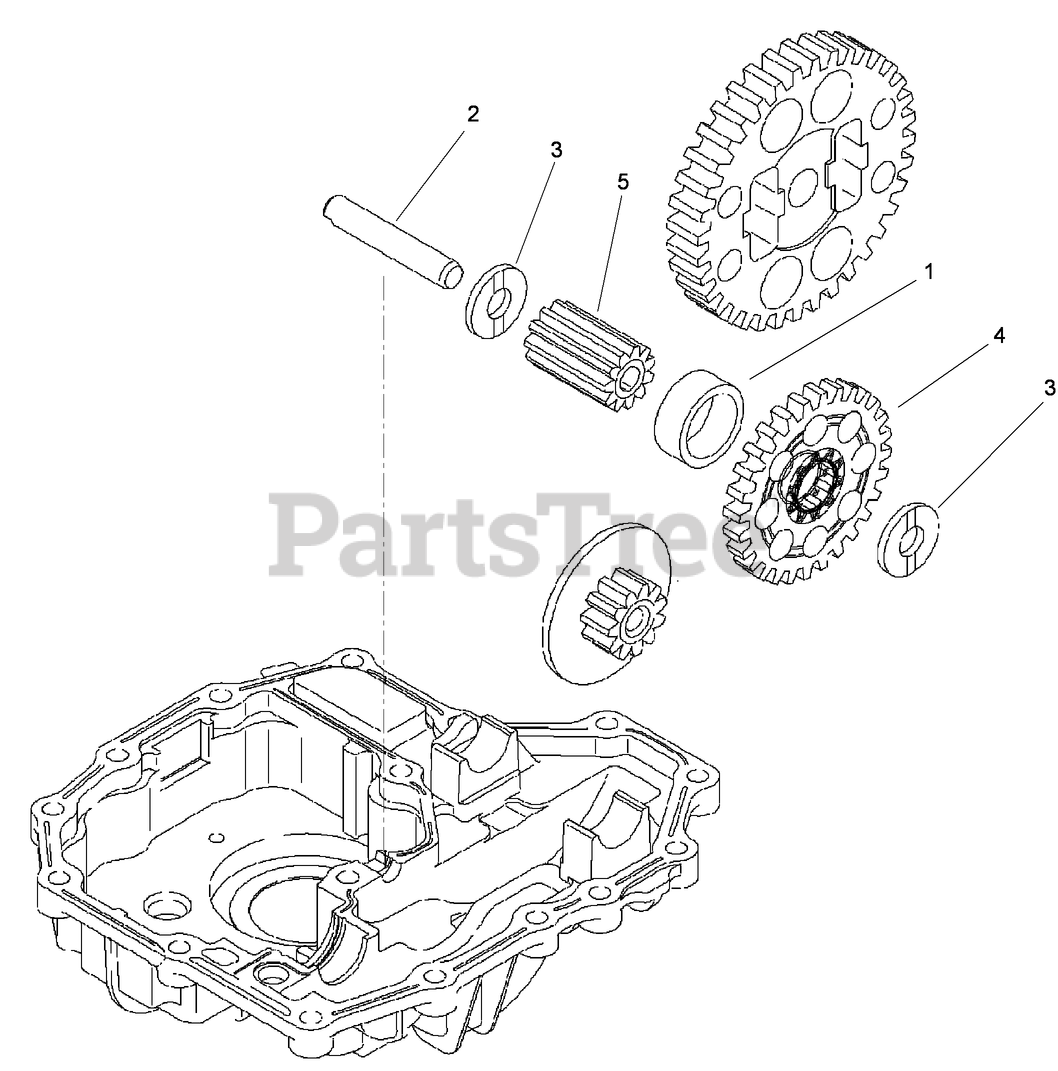 2
3
5
1
4
3
PartsTree