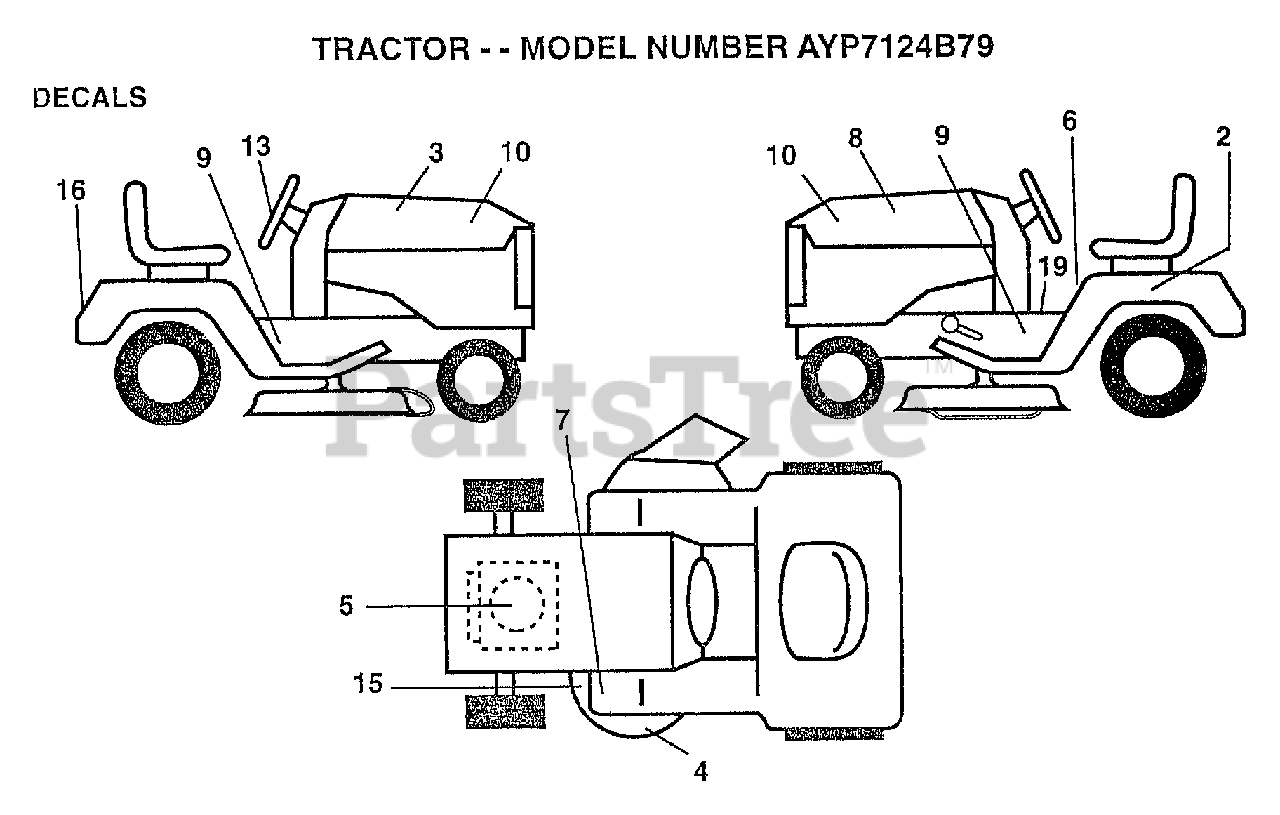 TRACTOR - - MODEL NUMBER AYP7124B79

DECALS

16
9
13
3
10

10
8
9
6
2
19

PartsTree™

7
5
15
4