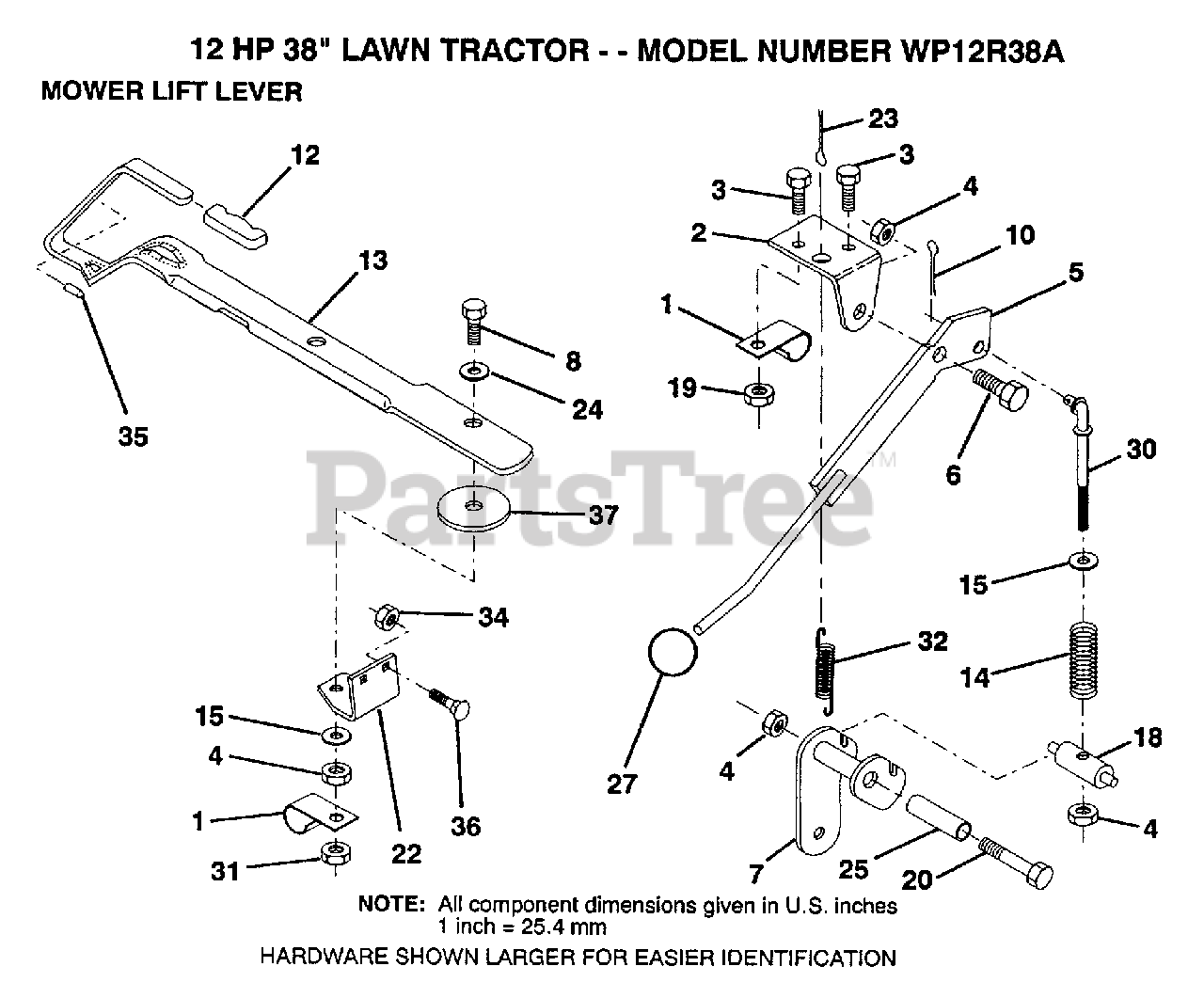 12 HP 38" LAWN TRACTOR - - MODEL NUMBER WP12R38A

MOWER LIFT LEVER

12
13
35
8
24
37
34
15
4
1
31
22
36

23
3
3
4
2
10
5
1
19
6
30
15
32
14
27
4
18
4
7
25
20

PartsTree™

NOTE: All component dimensions given in U.S. inches
1 inch = 25.4 mm

HARDWARE SHOWN LARGER FOR EASIER IDENTIFICATION