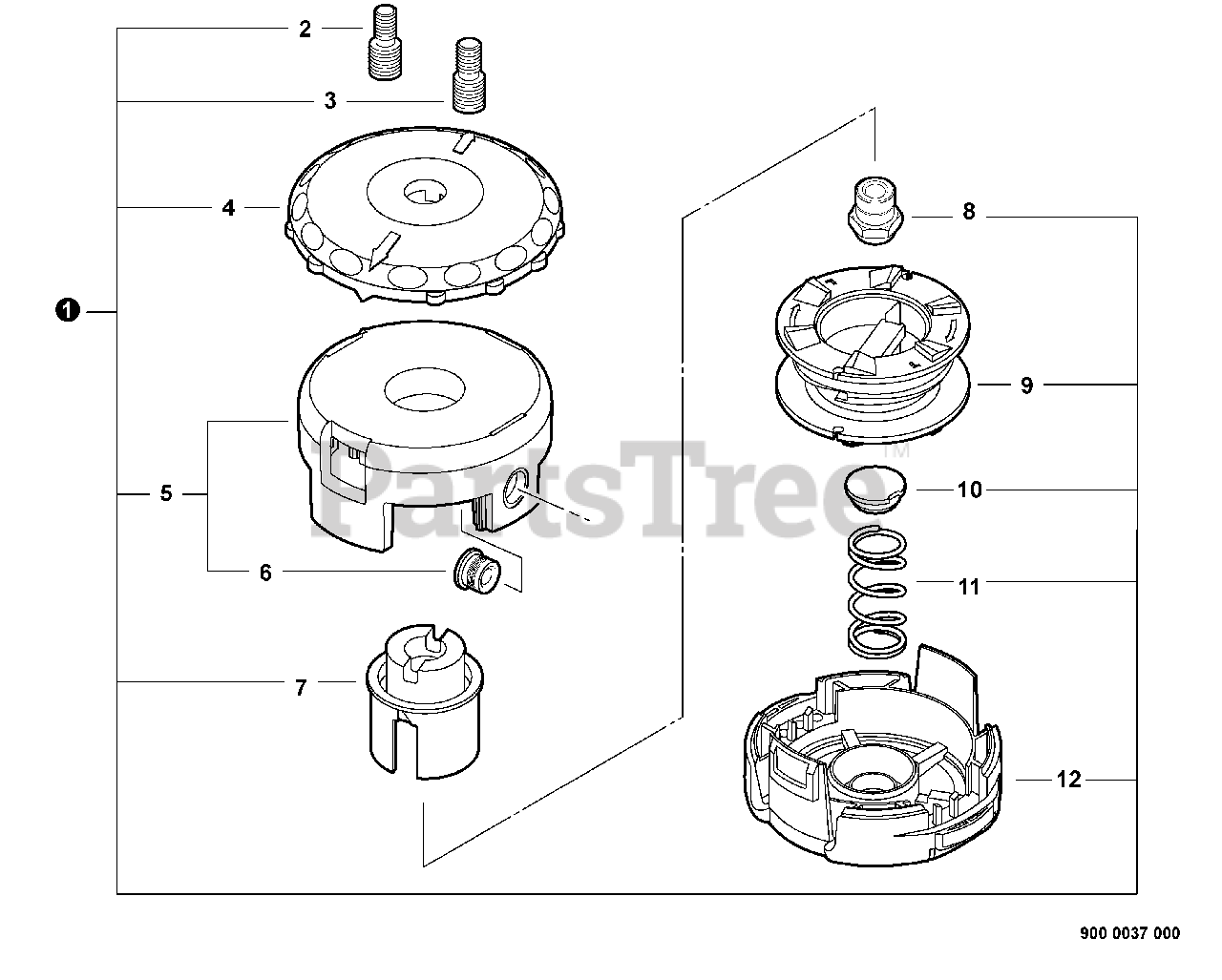 2
3
4
1
5
6
7
8
9
10
11
12
PartsTree™
900 0037 000