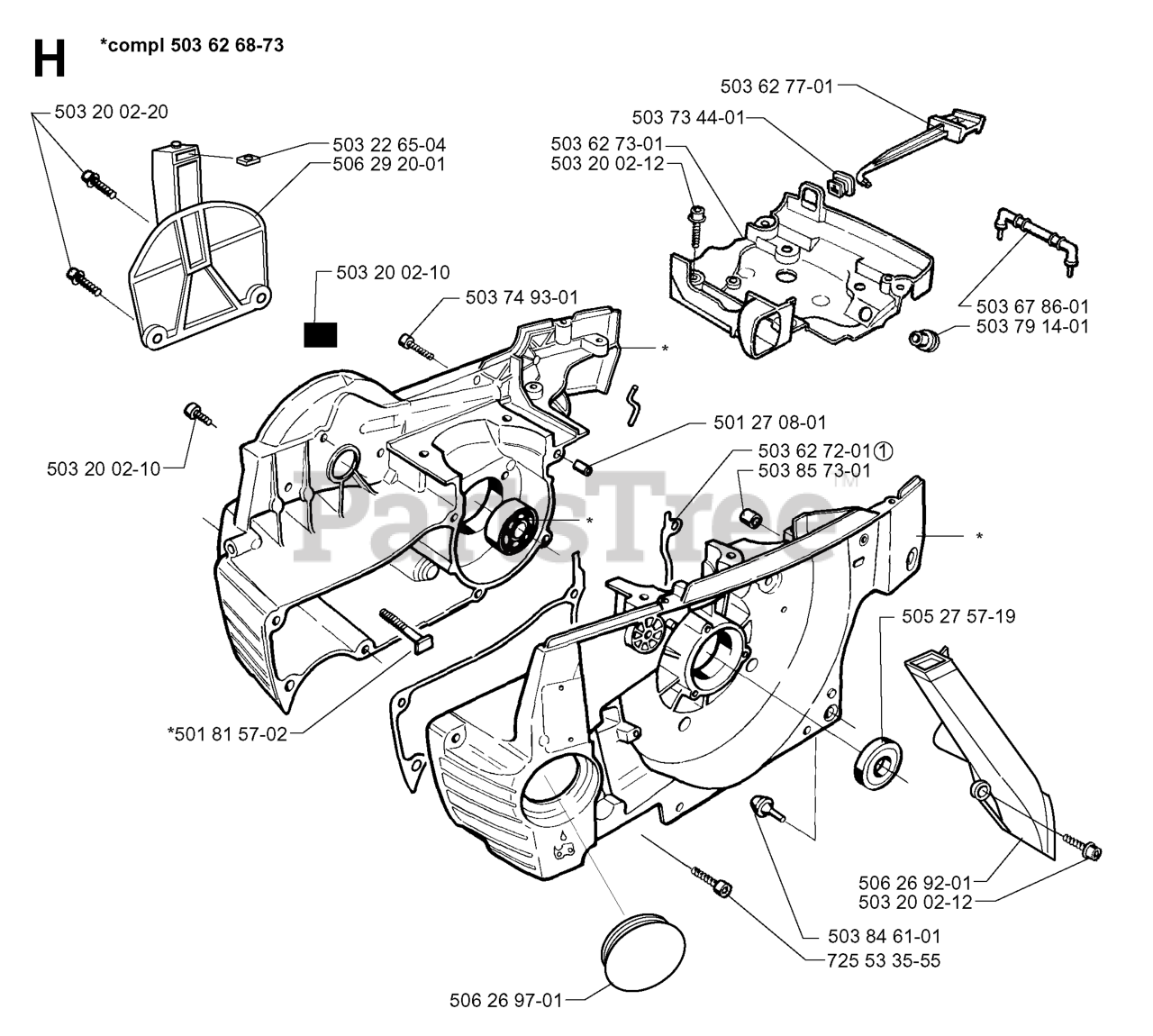 H *compl 503 62 68-73

503 20 02-20
503 22 65-04
506 29 20-01
503 62 77-01
503 73 44-01
503 62 73-01
503 20 02-12
503 20 02-10
503 74 93-01
*
503 67 86-01
503 79 14-01
503 20 02-10
501 27 08-01
503 62 72-01 ①
503 85 73-01
*
*
PartsTree™
505 27 57-19
*501 81 57-02
506 26 92-01
503 20 02-12
503 84 61-01
725 53 35-55
506 26 97-01