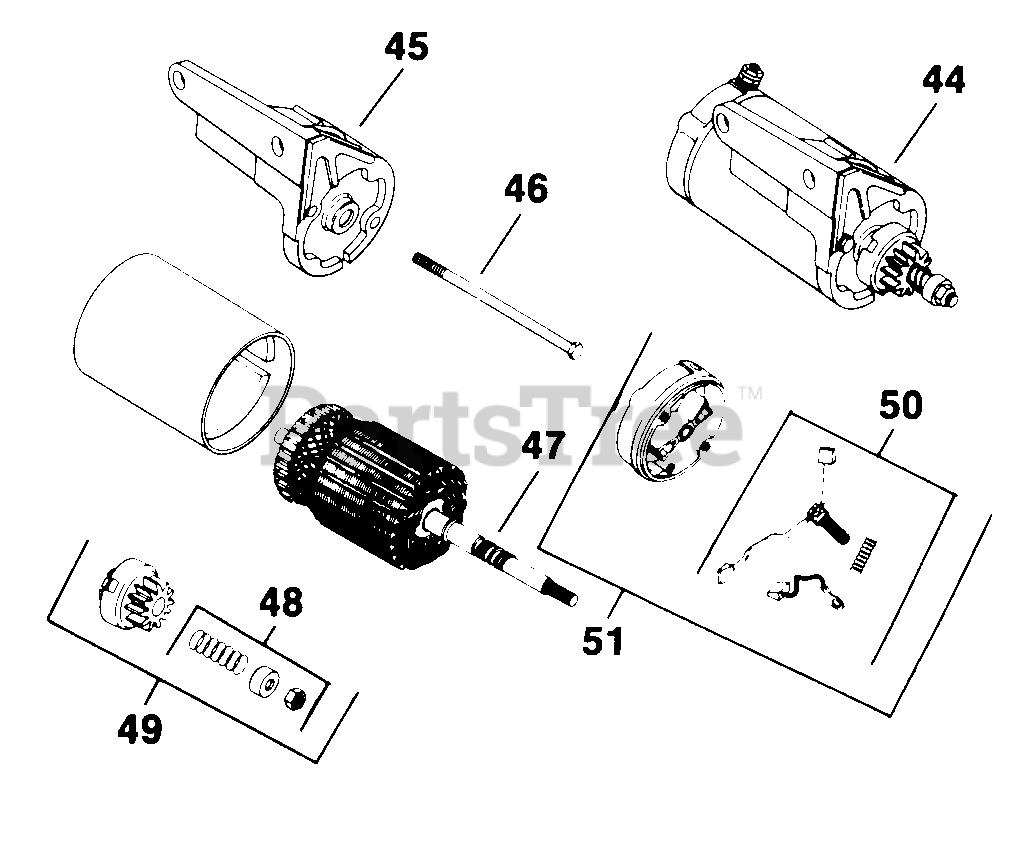 45
44
46
PartsTree™
50
47
48
51
49