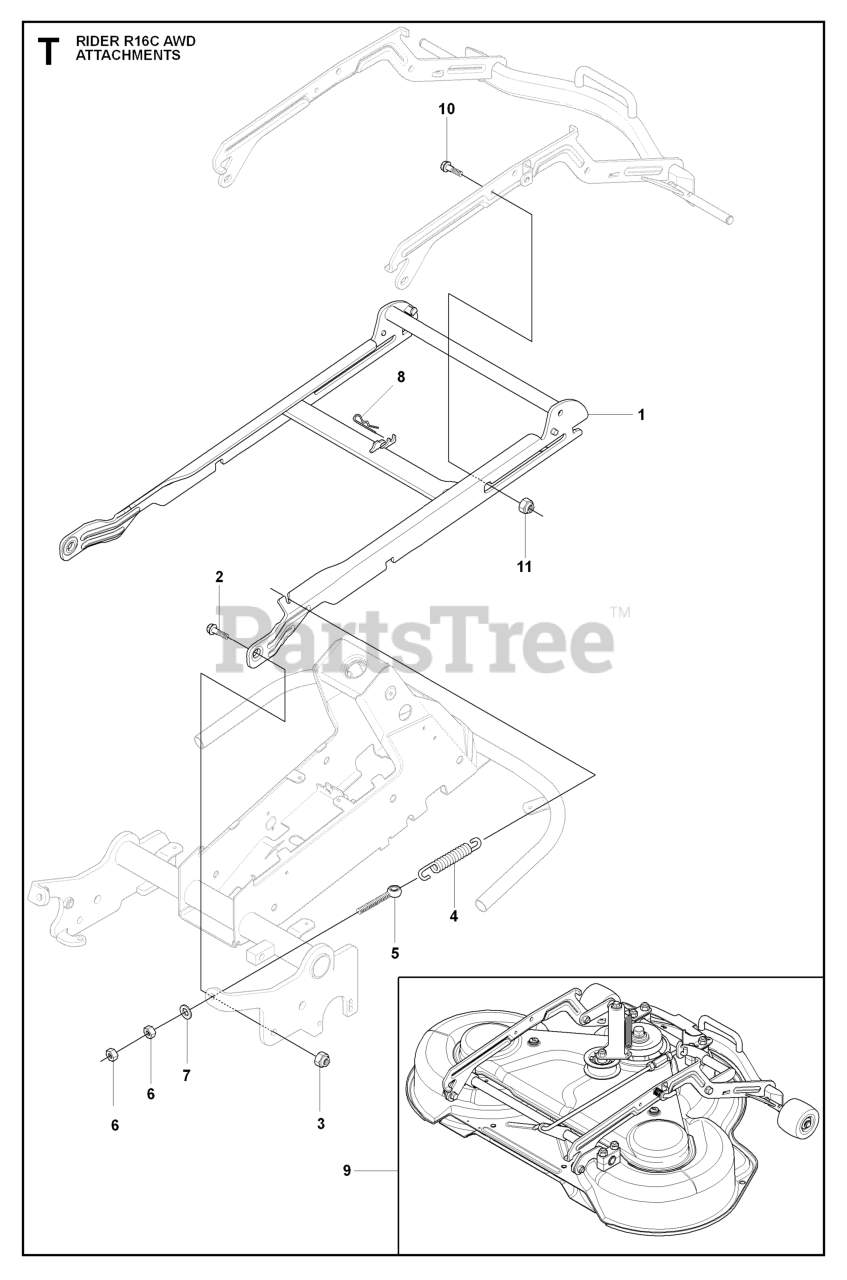 T RIDER R16C AWD
ATTACHMENTS

10

8

1

11

2

PartsTree™

4

5

7

6

6

3

9