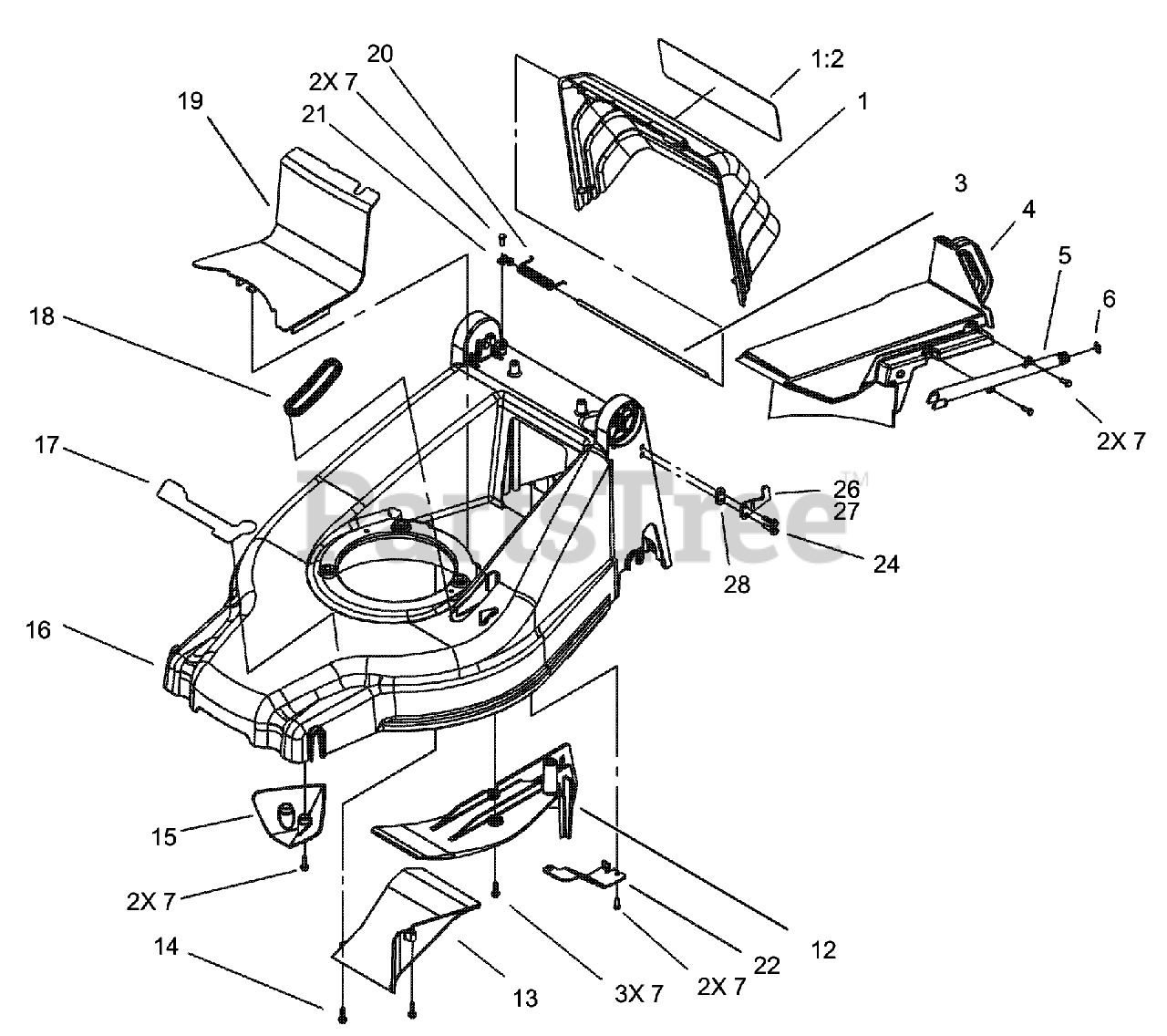 20
2X 7
21
19
1:2
1
3
4
5
6
2X 7
18
17
PartsTree™
26
27
24
28
16
15
2X 7
14
13
3X 7
2X 7
22
12