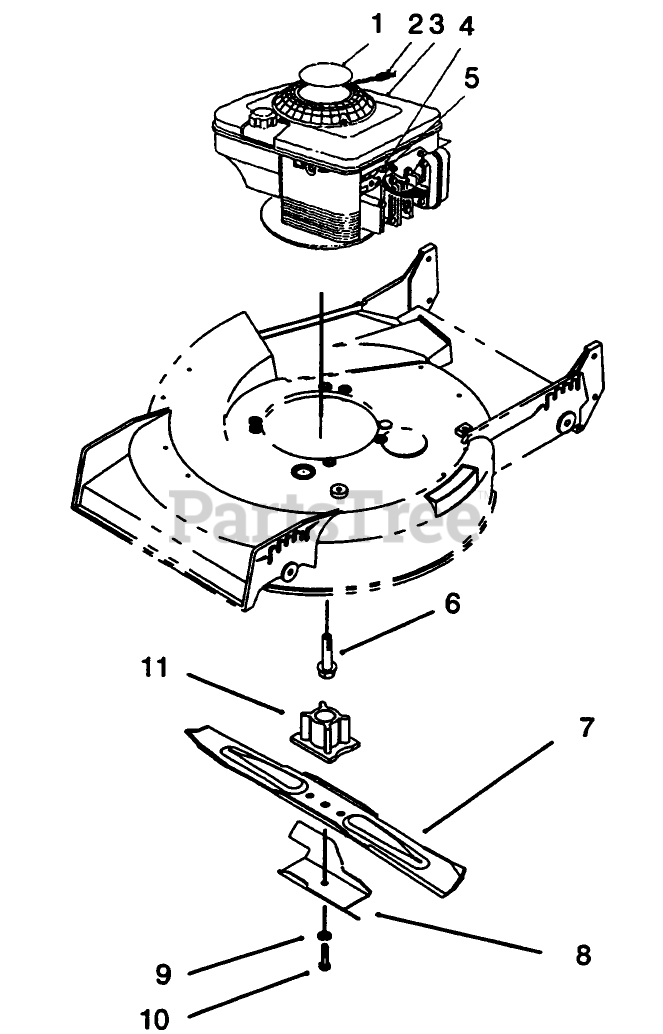 1 2 3 4
5
PartsTree
6
11
7
8
9
10