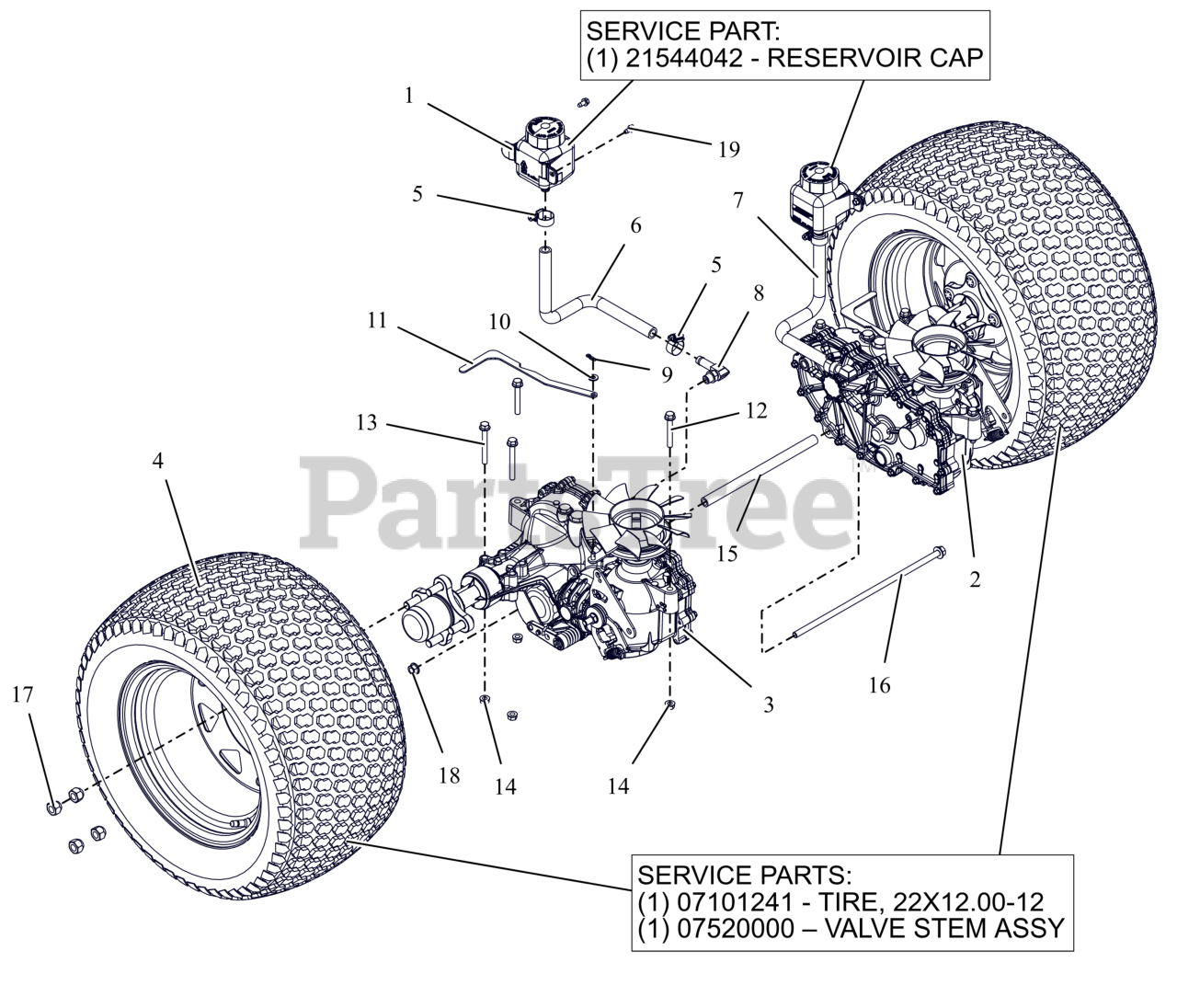 SERVICE PART:
(1) 21544042 - RESERVOIR CAP

1
19
5
7
6
5
8
11
10
9
13
12
4
PartsTree™
15
2
16
3
17
18
14
14

SERVICE PARTS:
(1) 07101241 - TIRE, 22X12.00-12
(1) 07520000 – VALVE STEM ASSY