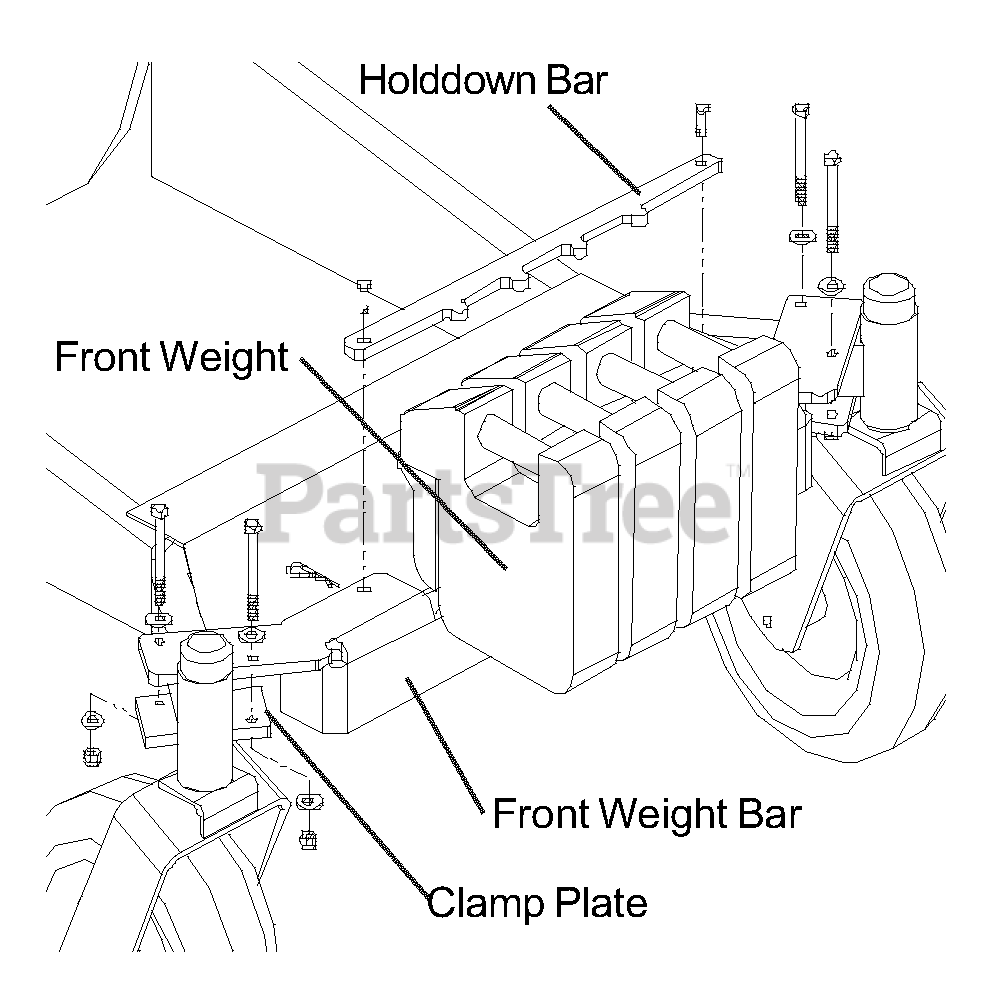 Holddown Bar

Front Weight

PartsTree™

Front Weight Bar

Clamp Plate