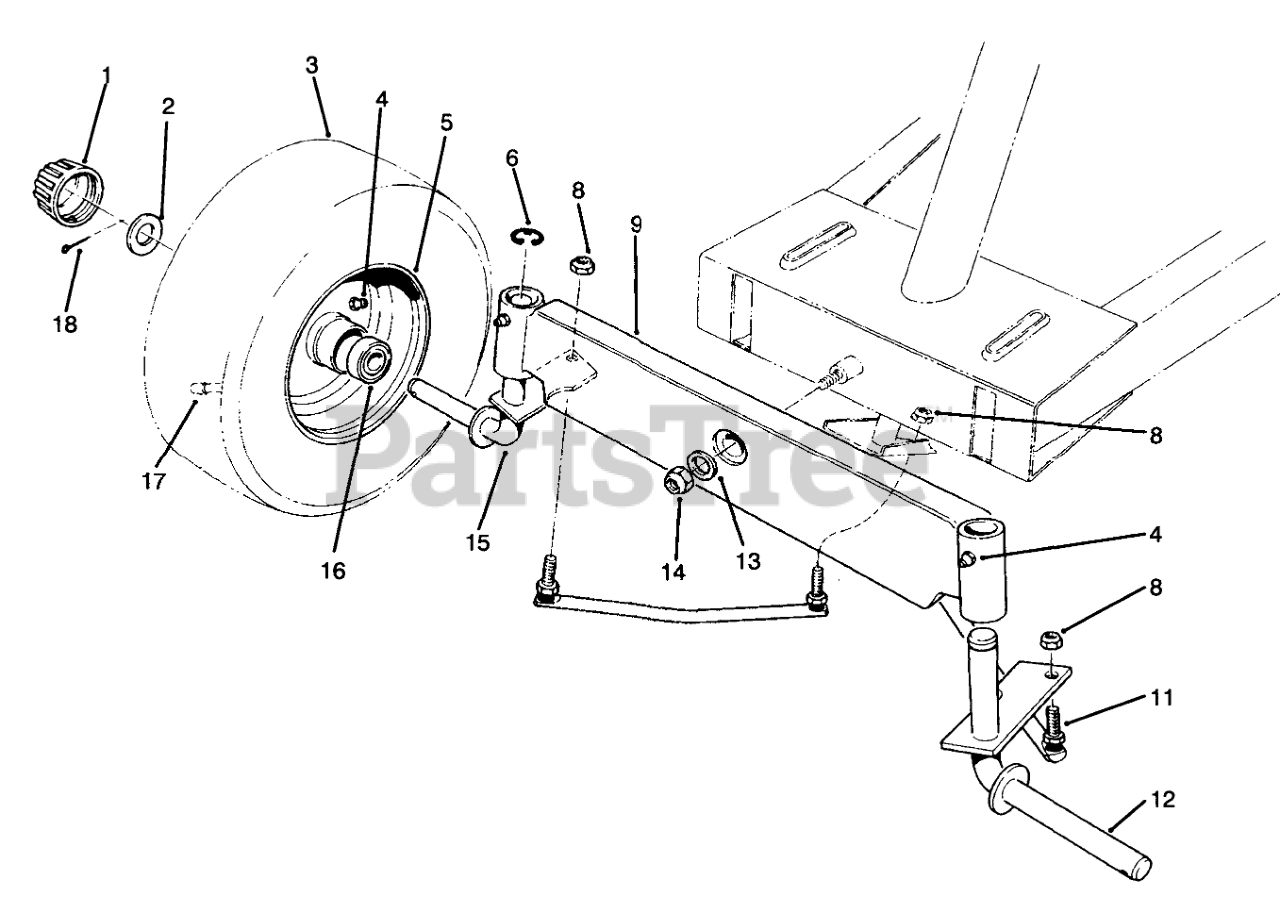 1
2
3
4
5
6
8
9
18
17
16
15
14
13
8
4
8
11
12
PartsTree