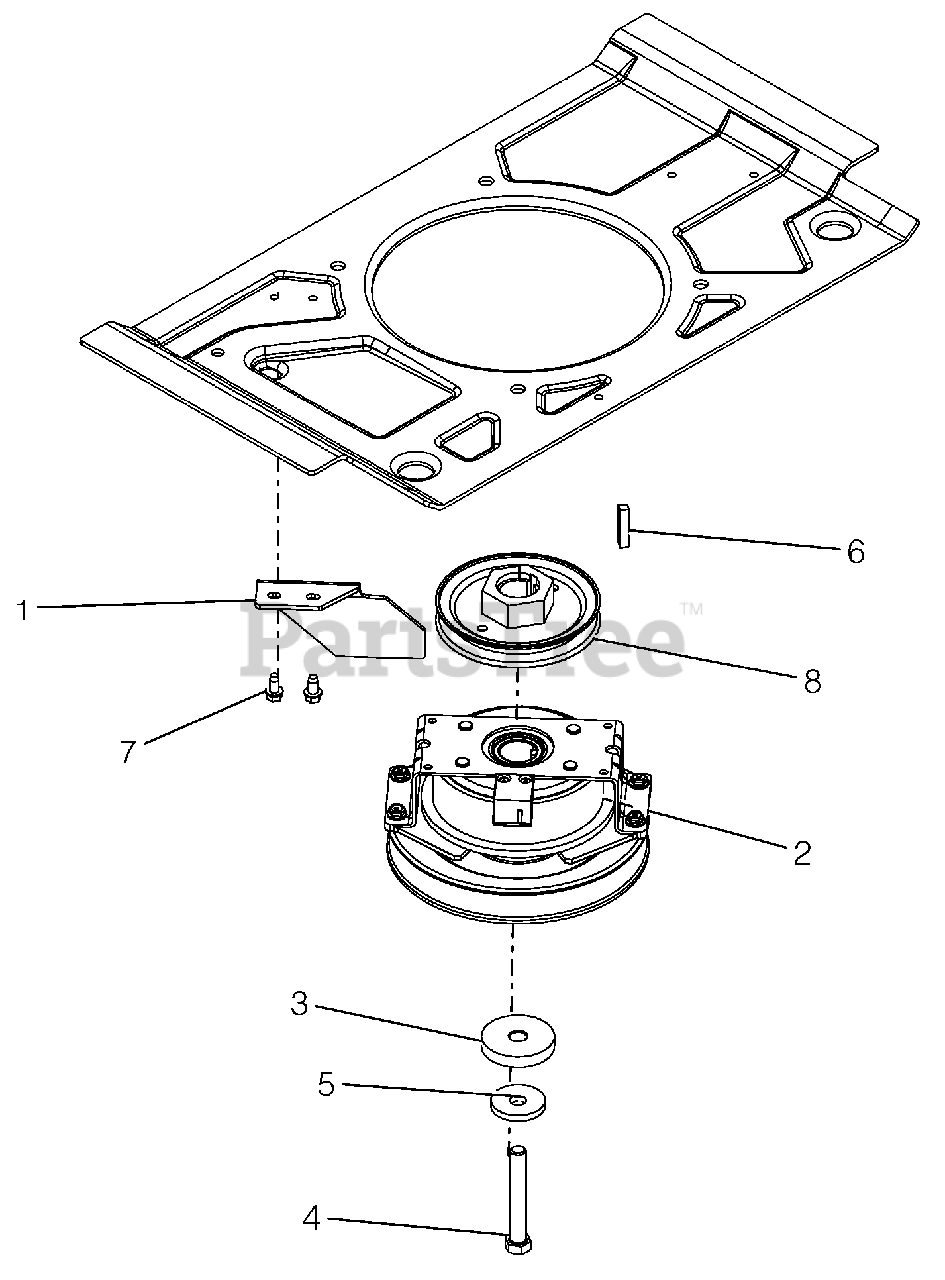 6
1
PartsTree™
8
7
2
3
5
4