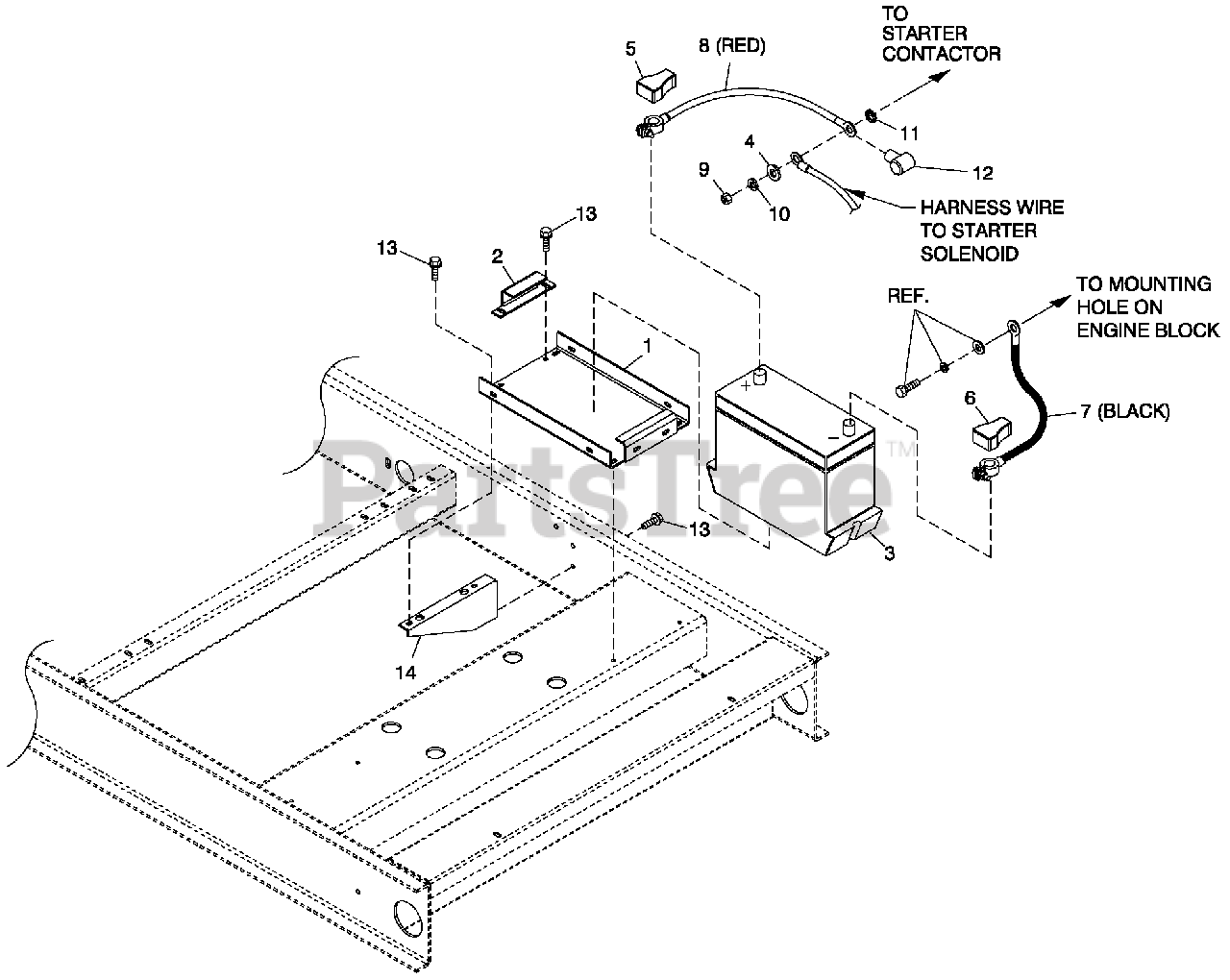 TO STARTER CONTACTOR

5

8 (RED)

11

4

12

9

10

HARNESS WIRE TO STARTER SOLENOID

13

13

2

REF.

TO MOUNTING HOLE ON ENGINE BLOCK

1

+

−

6

7 (BLACK)

PartsTree™

13

3

14