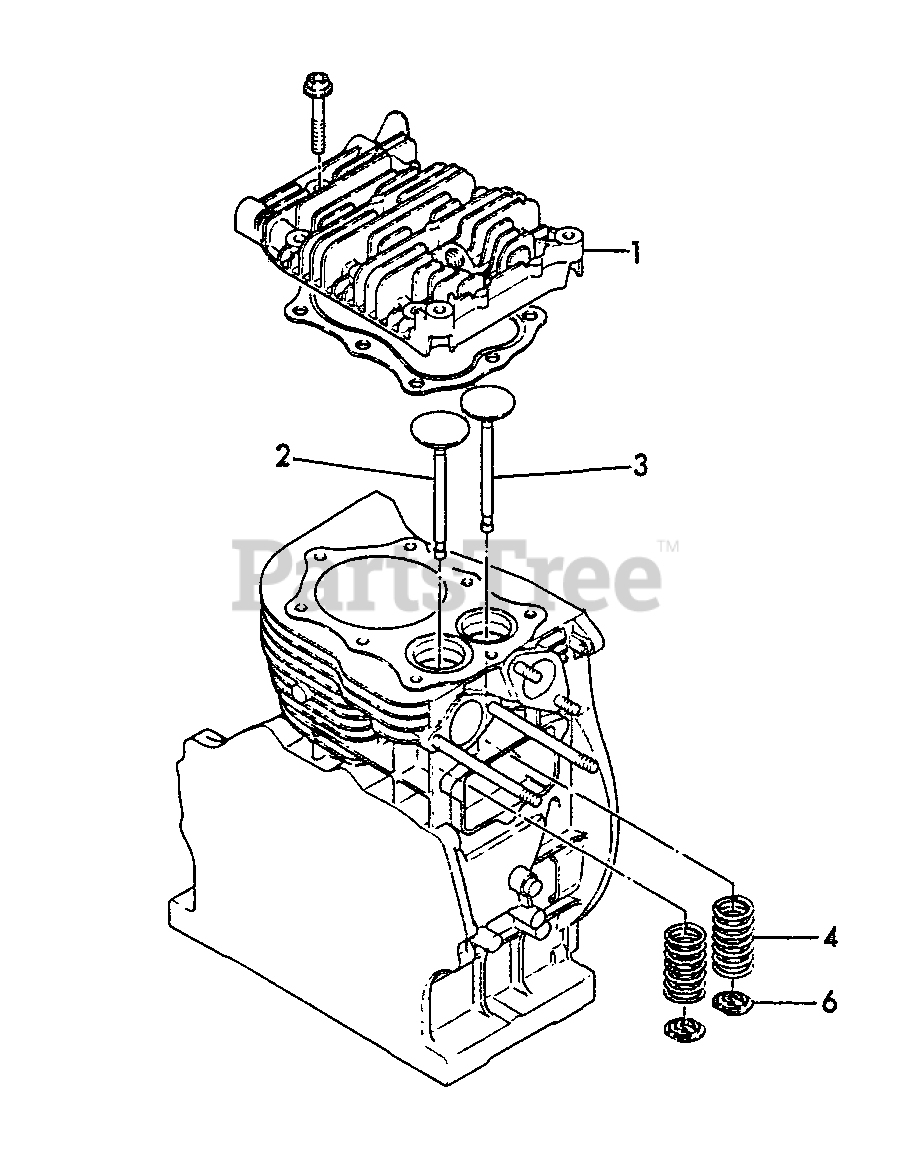 1
2
3
PartsTree™
4
6