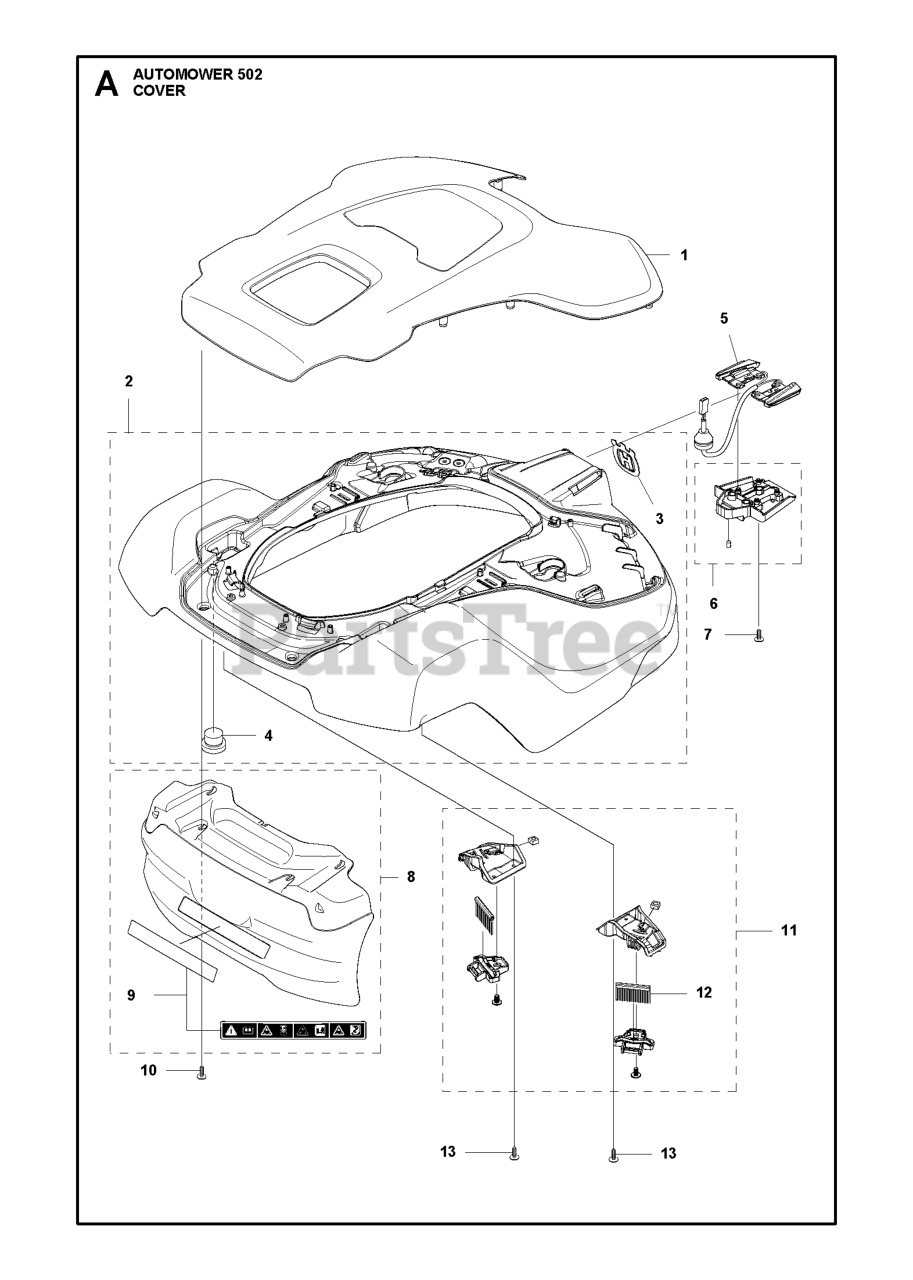 A AUTOMOWER 502
COVER

1
5
2
3
6
7
PartsTree™
4
8
11
9
12
10
13
13