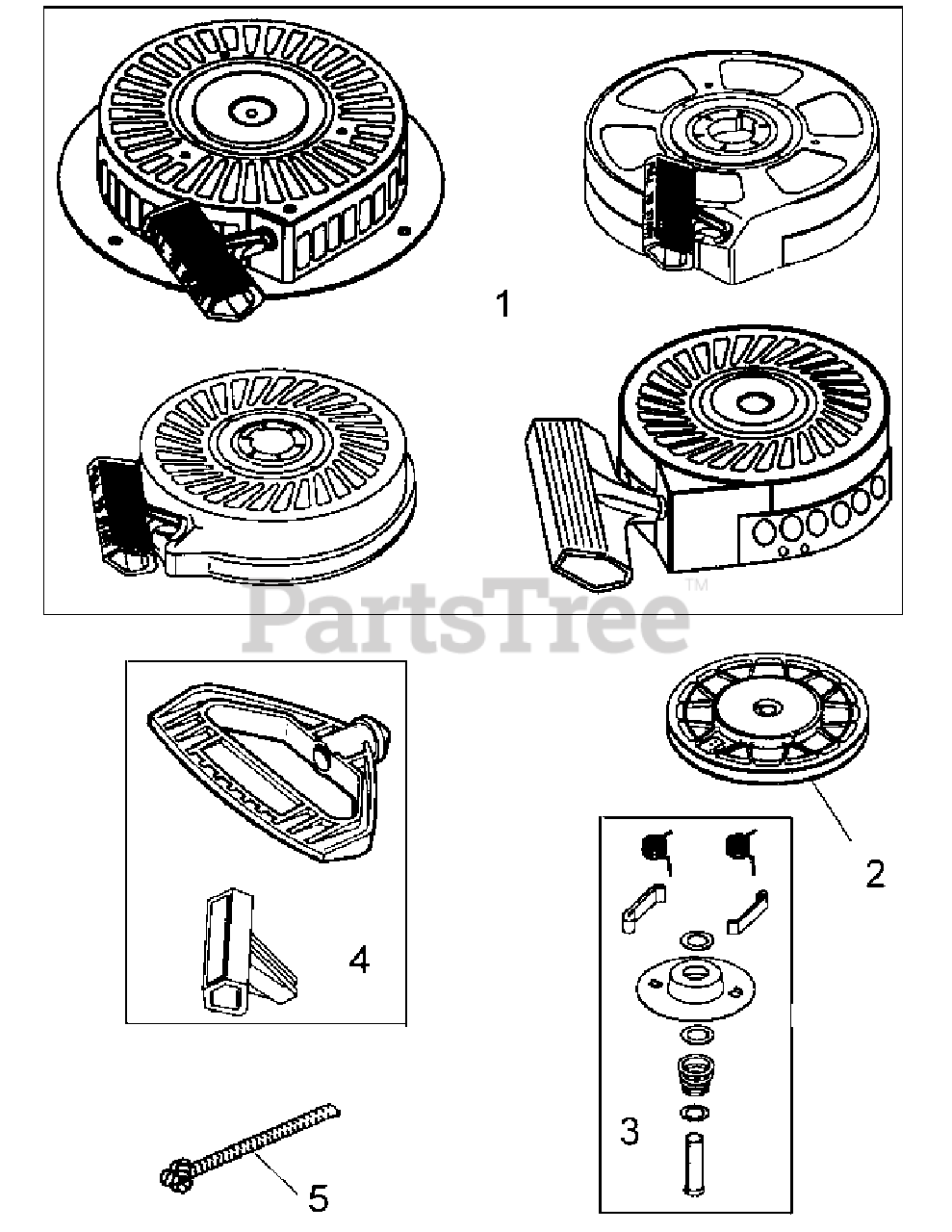 1

PartsTree™

2

4

3

5