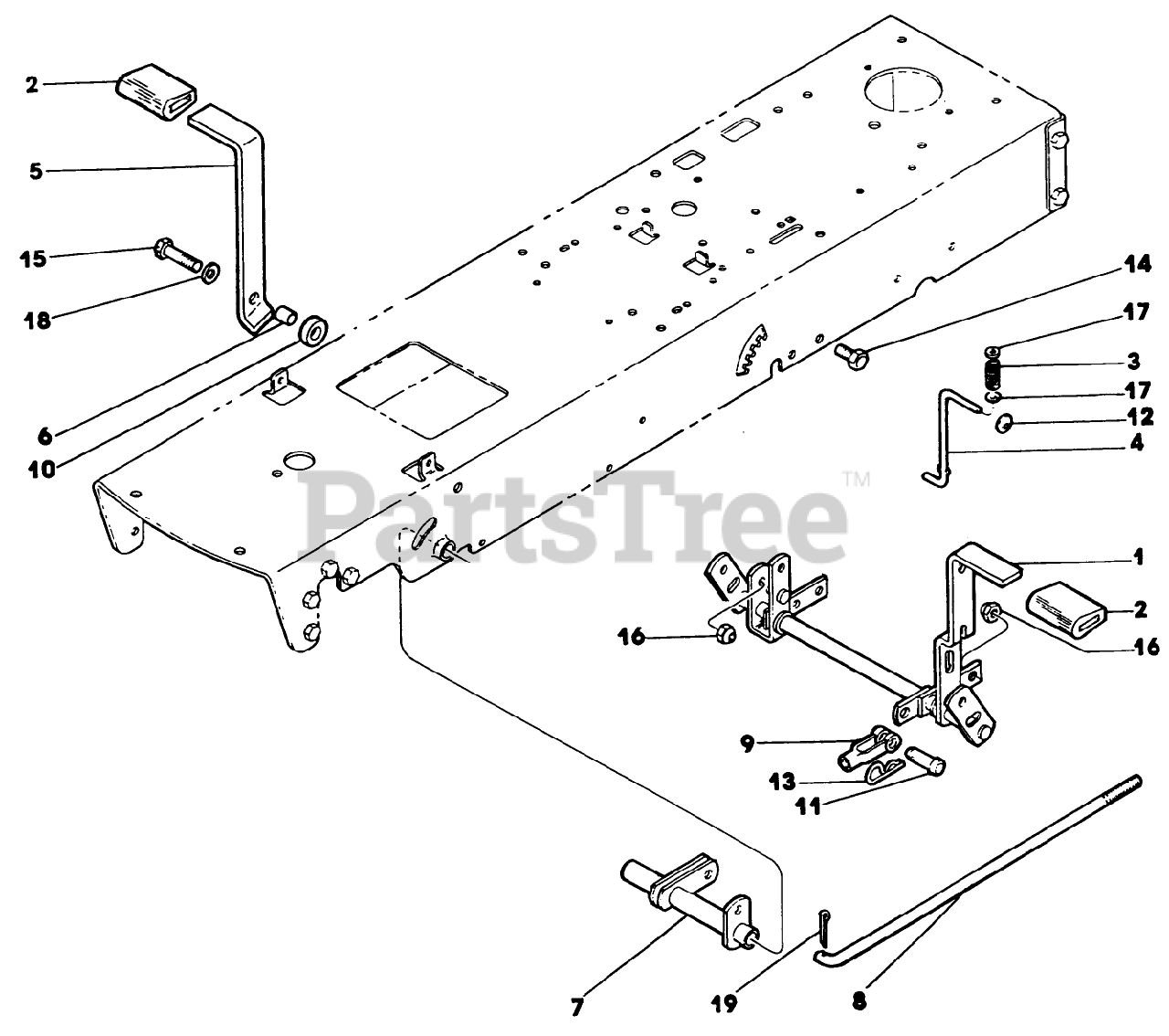 2
5
15
18
6
10
14
17
3
17
12
4
PartsTree™
1
2
16
16
9
13
11
7
19
8