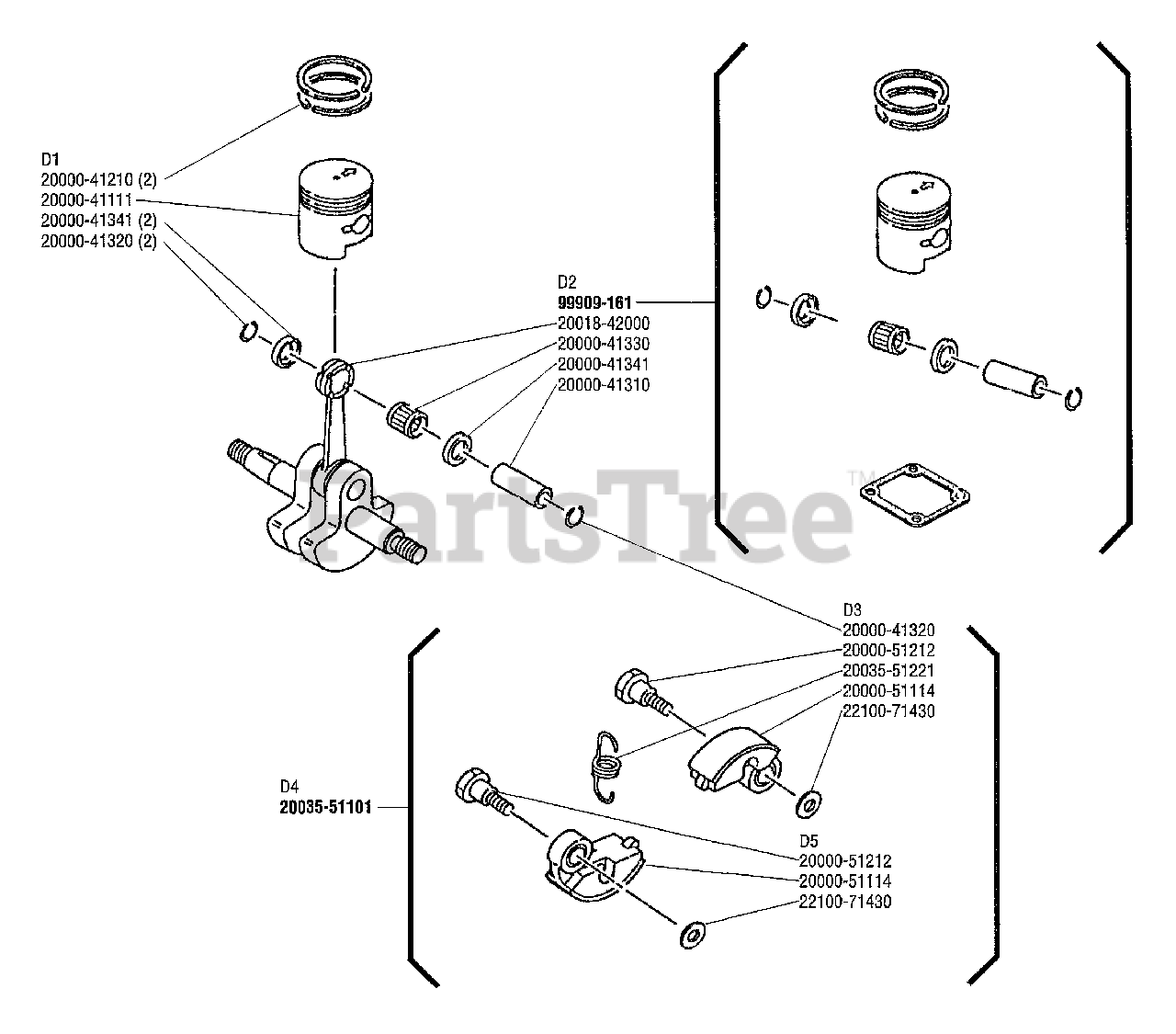 D1
20000-41210 (2)
20000-41111
20000-41341 (2)
20000-41320 (2)

D2
99909-161
20018-42000
20000-41330
20000-41341
20000-41310

PartsTree™

D3
20000-41320
20000-51212
20035-51221
20000-51114
22100-71430

D4
20035-51101

D5
20000-51212
20000-51114
22100-71430