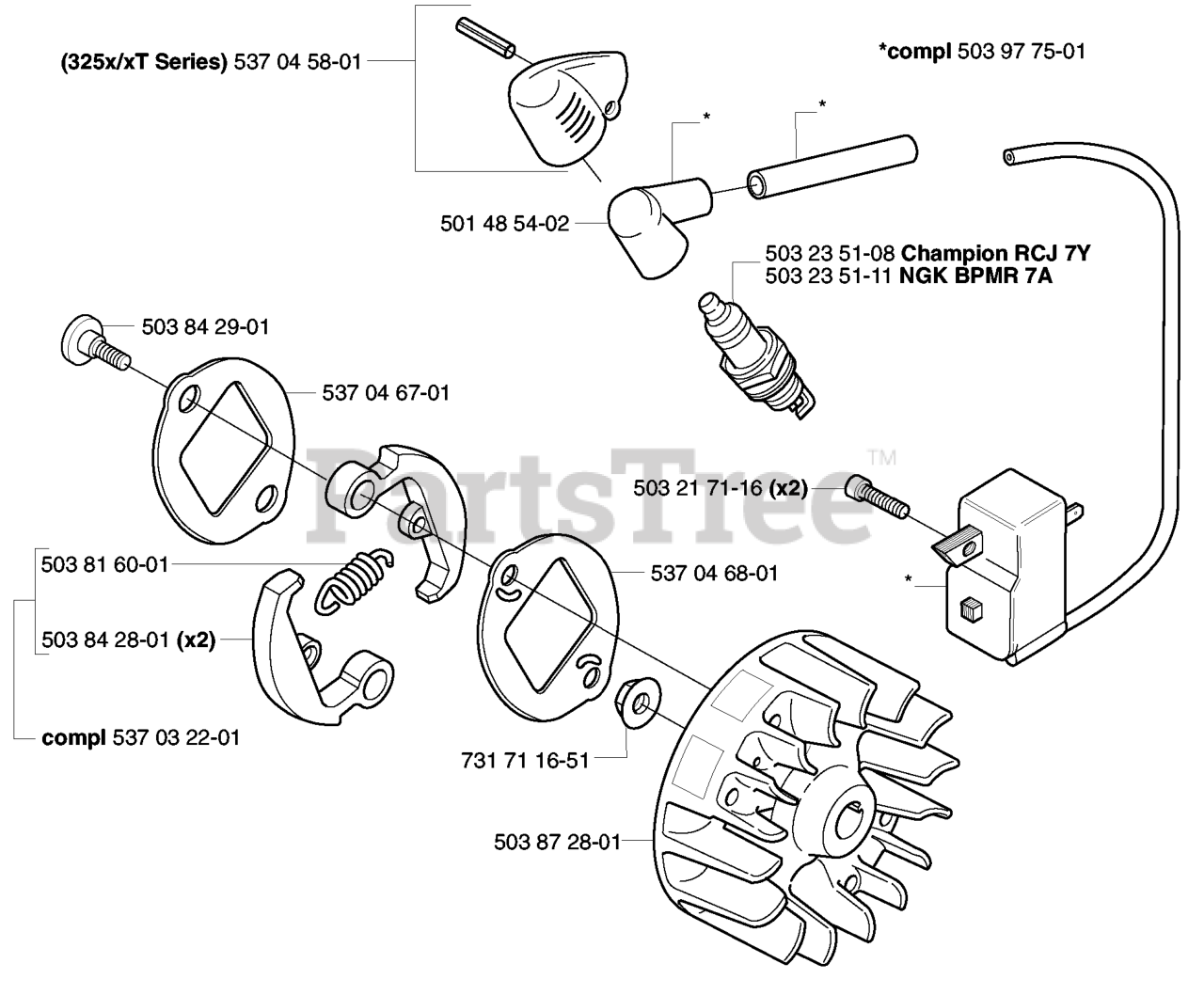 (325x/xT Series) 537 04 58-01

*compl 503 97 75-01

*

*

501 48 54-02

503 23 51-08 Champion RCJ 7Y
503 23 51-11 NGK BPMR 7A

503 84 29-01

537 04 67-01

PartsTree™

503 21 71-16 (x2)

503 81 60-01

537 04 68-01

*

503 84 28-01 (x2)

compl 537 03 22-01

731 71 16-51

503 87 28-01