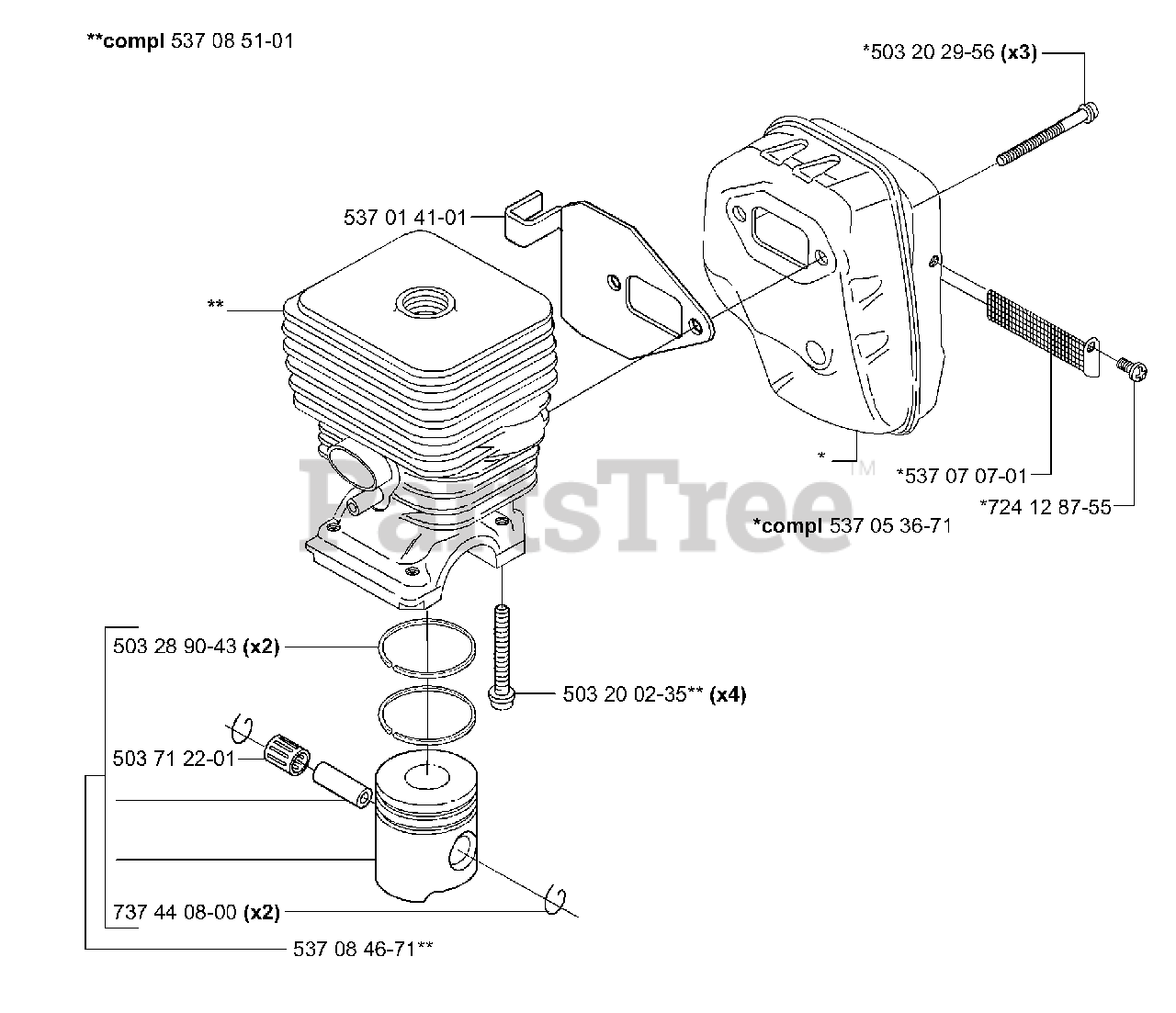 **compl 537 08 51-01

*503 20 29-56 (x3)

537 01 41-01

**

*

*537 07 07-01

*724 12 87-55

PartsTree™

*compl 537 05 36-71

503 28 90-43 (x2)

503 20 02-35** (x4)

503 71 22-01

737 44 08-00 (x2)

537 08 46-71**