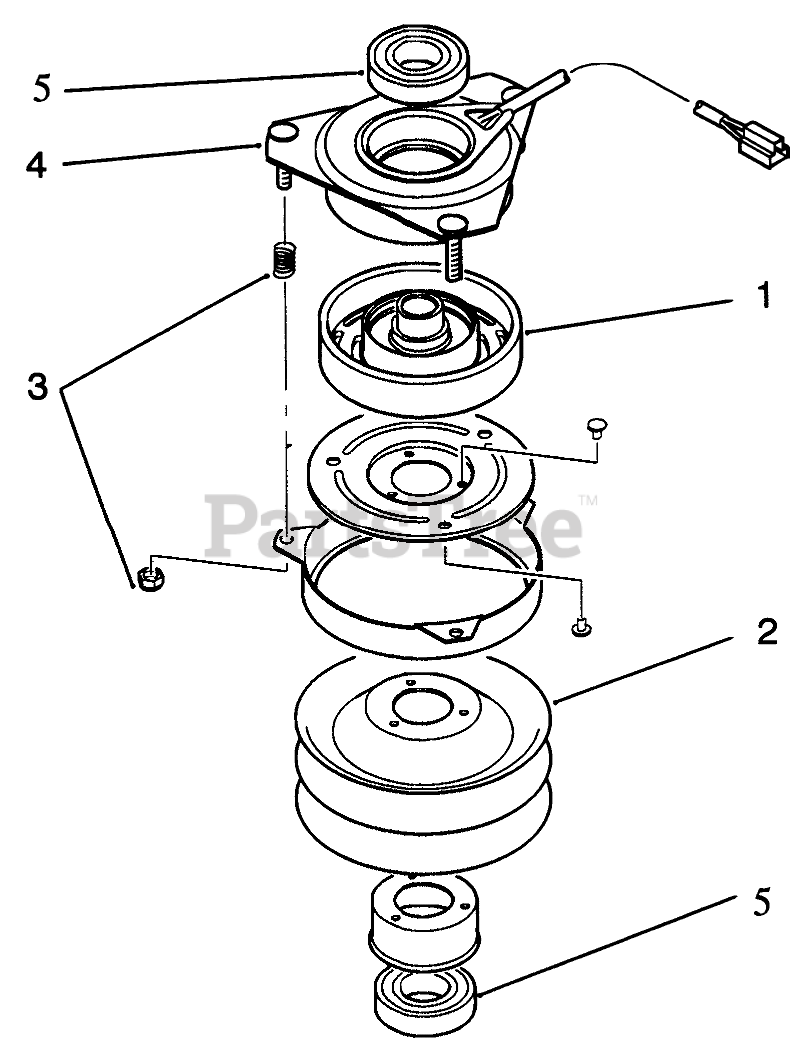 5
4
1
3
PartsTree™
2
5