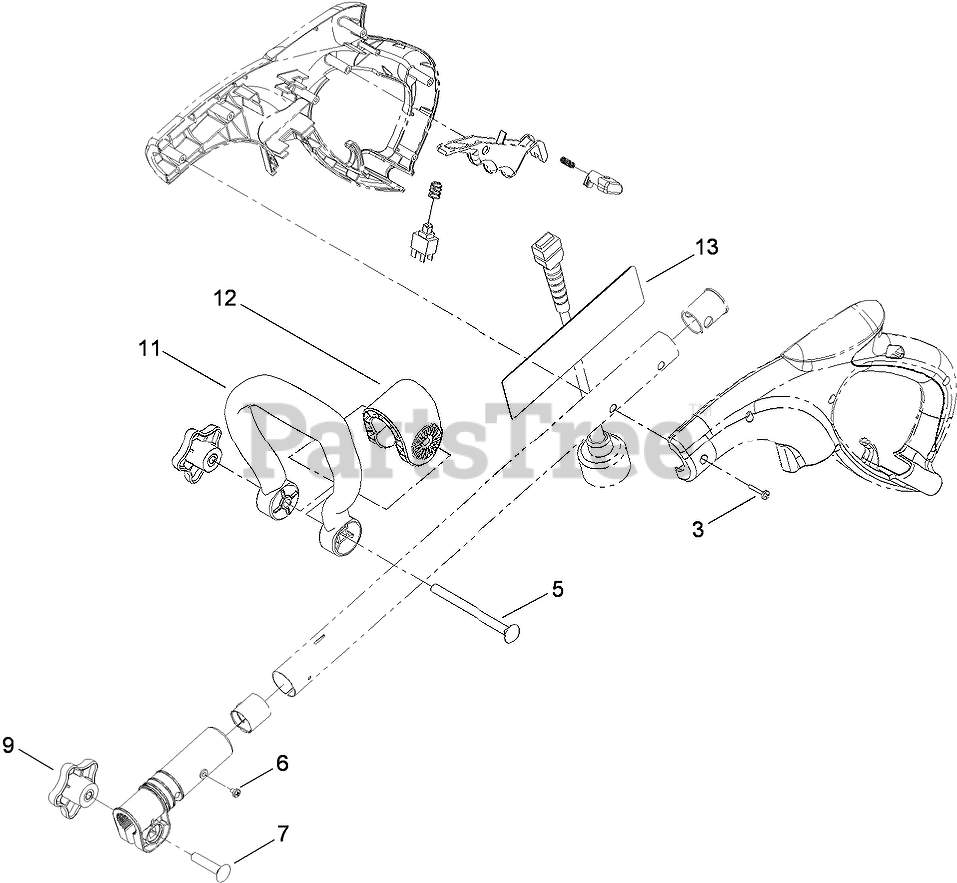 13
12
11
PartsTree
3
5
9
6
7