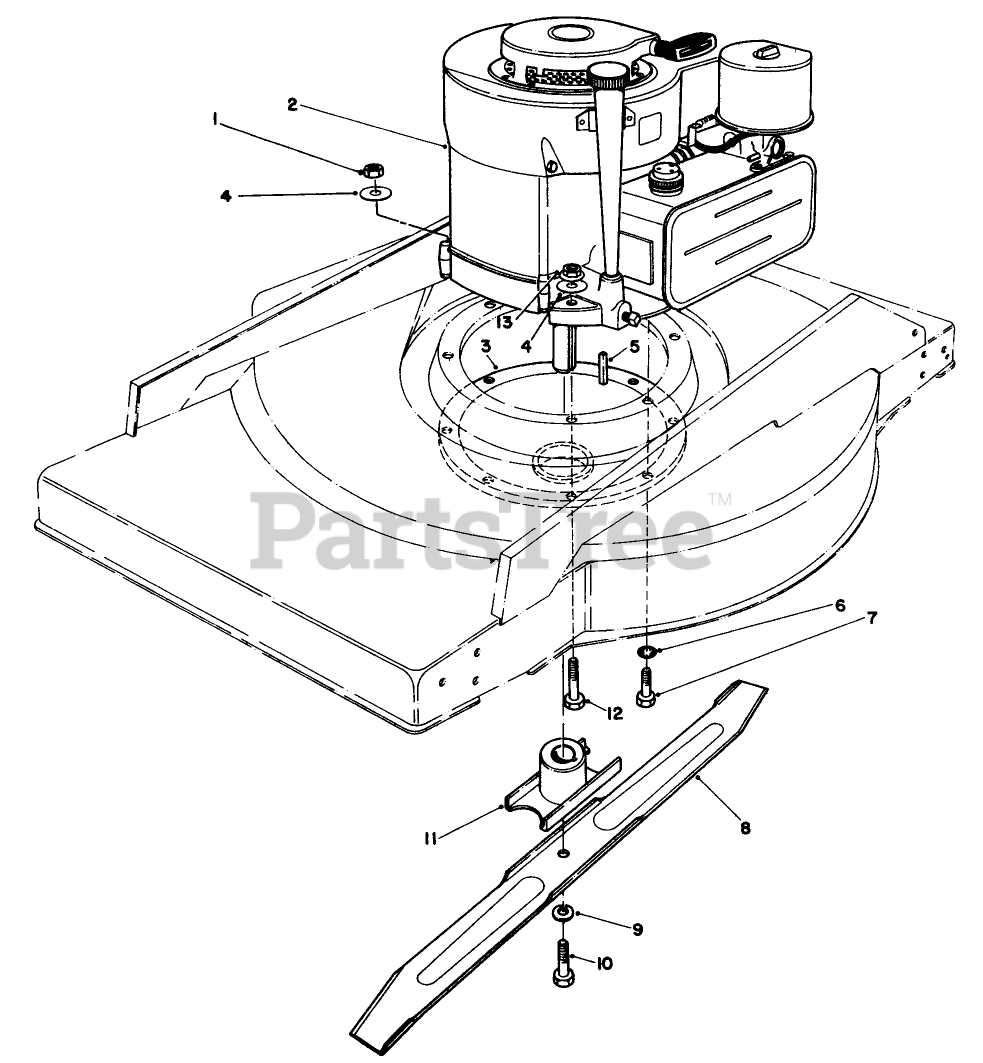 2
1
4
13
4
3
5
PartsTree™
6
7
12
11
8
9
10