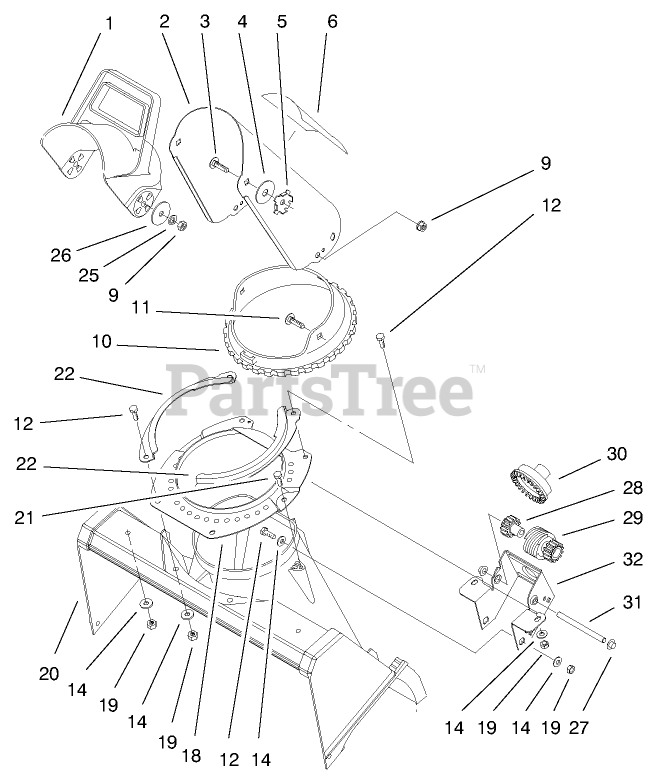 1
2
3
4
5
6
9
12
26
25
9
11
10
22
PartsTree™
12
22
21
30
28
29
32
31
20
14
19
14
19
18
12
14
14
19
14
19
27