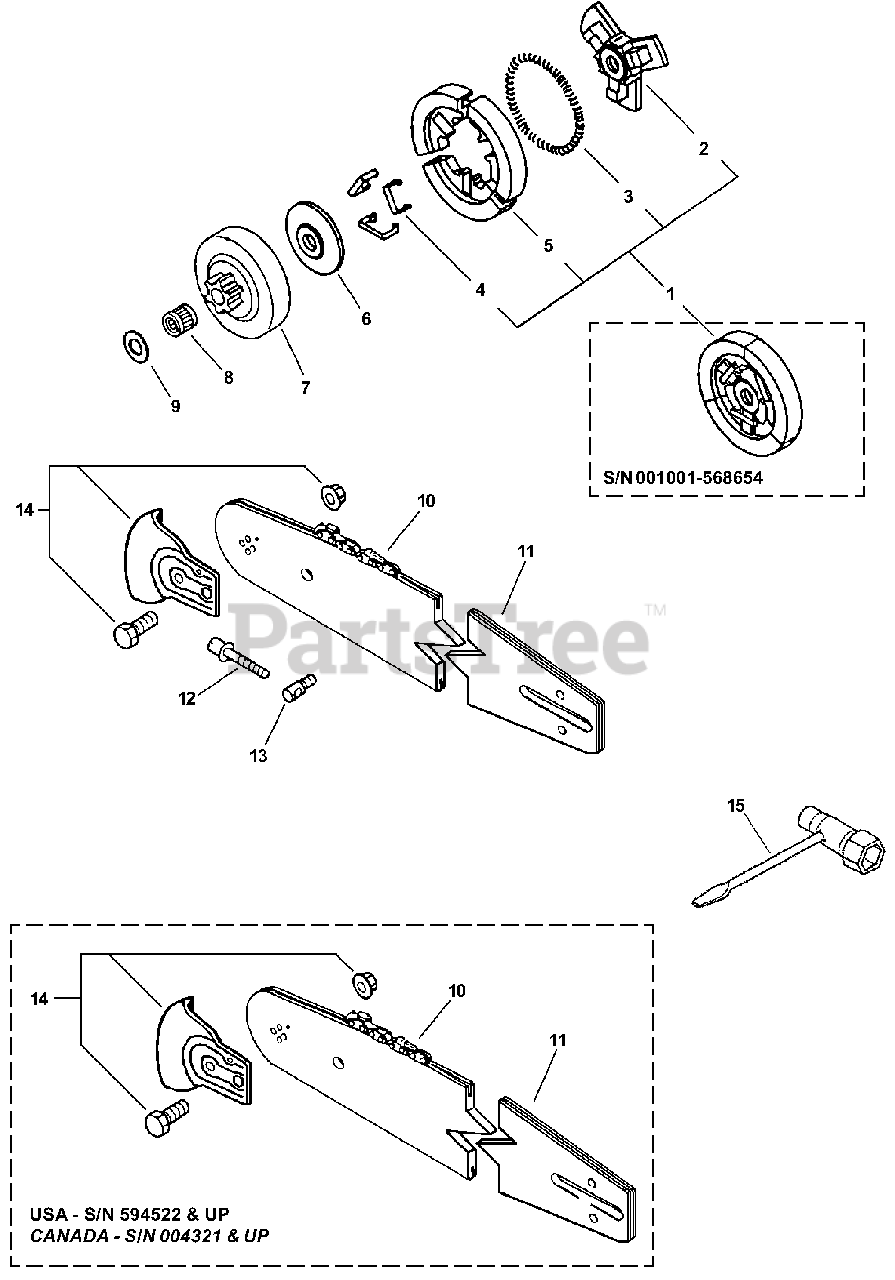 2

3

5

4

1

6

7

8

9

S/N 001001-568654

14

10

11

PartsTree™

12

13

15

14

10

11

USA - S/N 594522 & UP
CANADA - S/N 004321 & UP