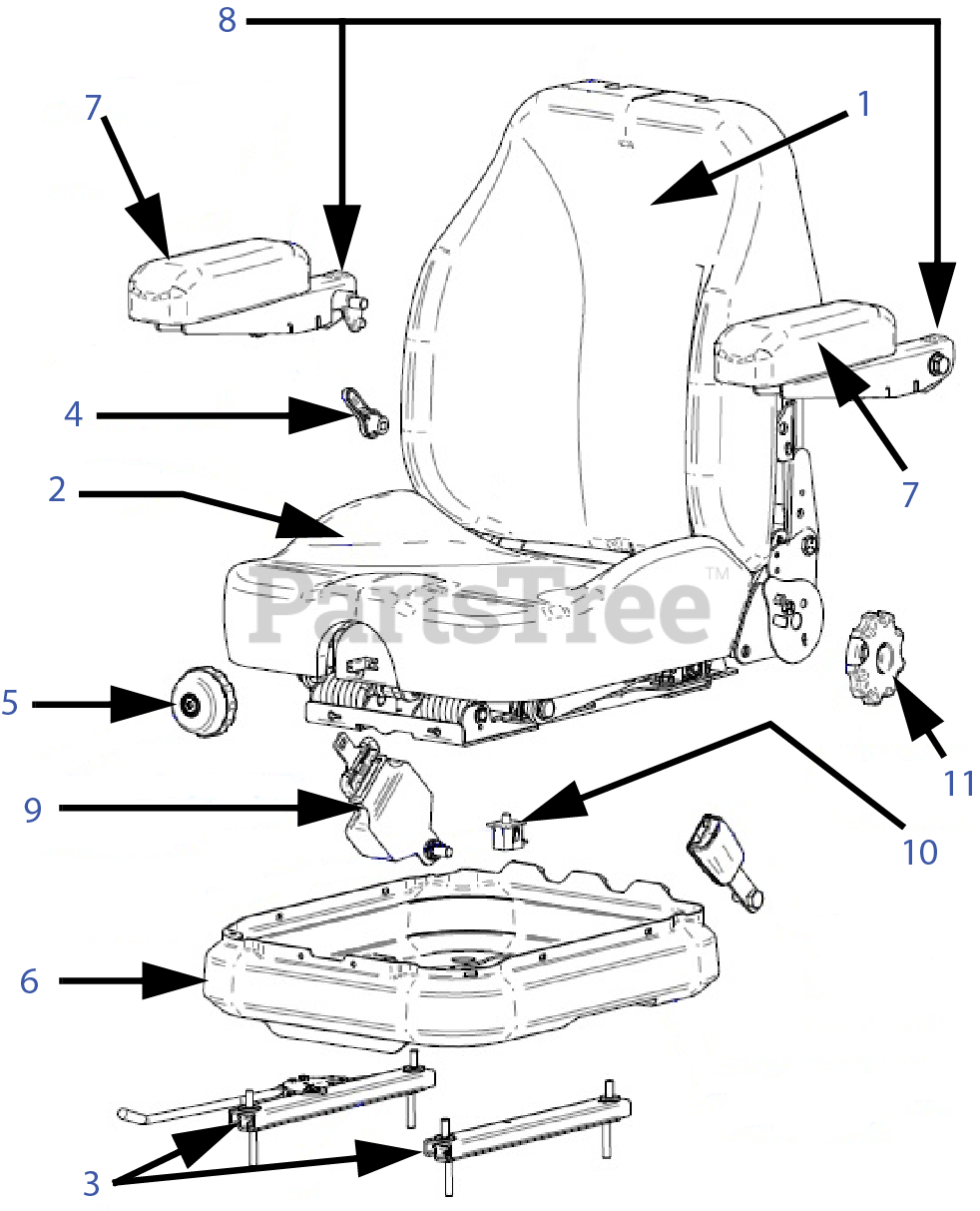 8
7
1
4
7
2
PartsTree™
5
11
9
10
6
3