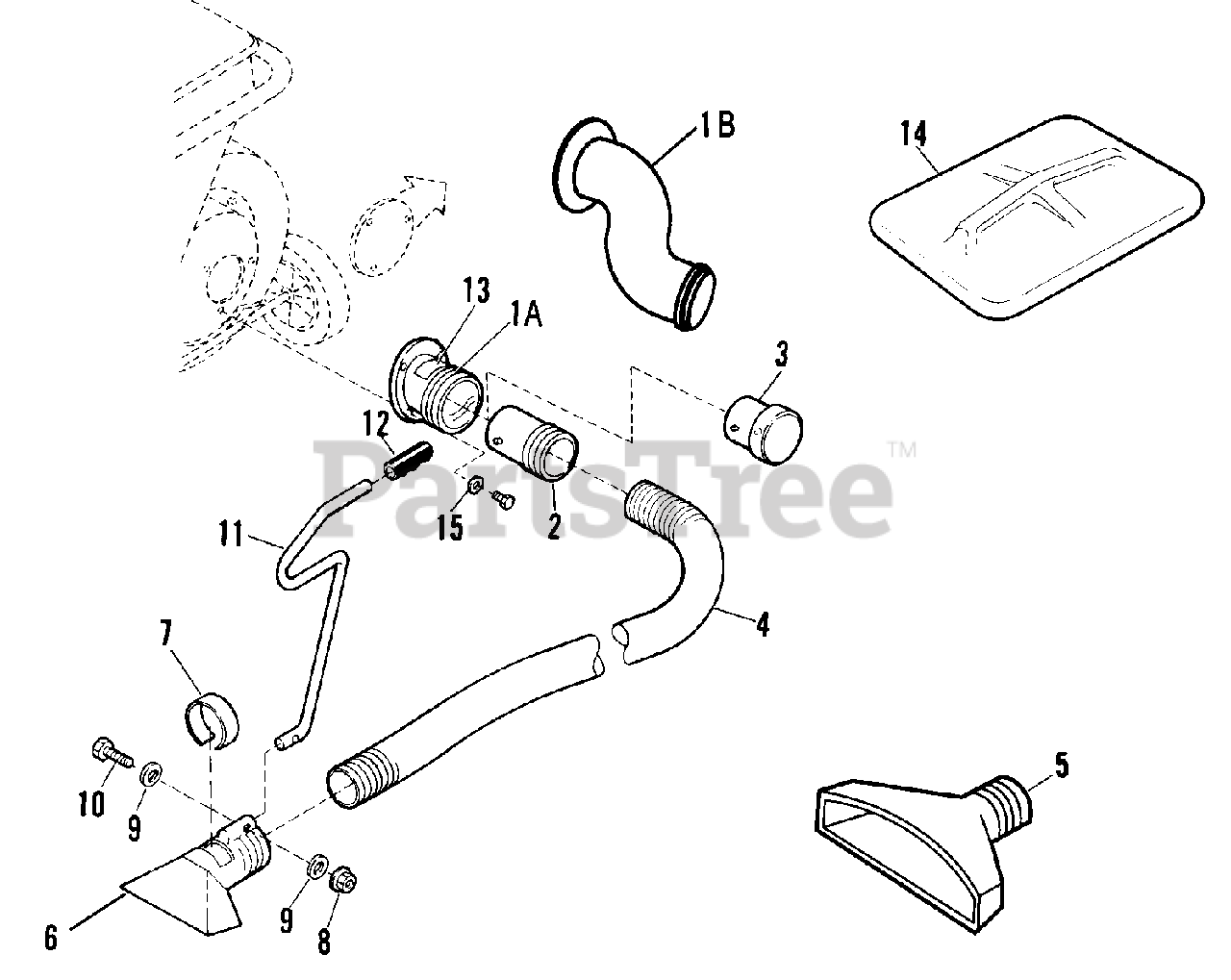 1B
14
13
1A
3
12
PartsTree™
15
2
11
4
7
10
9
5
6
9
8