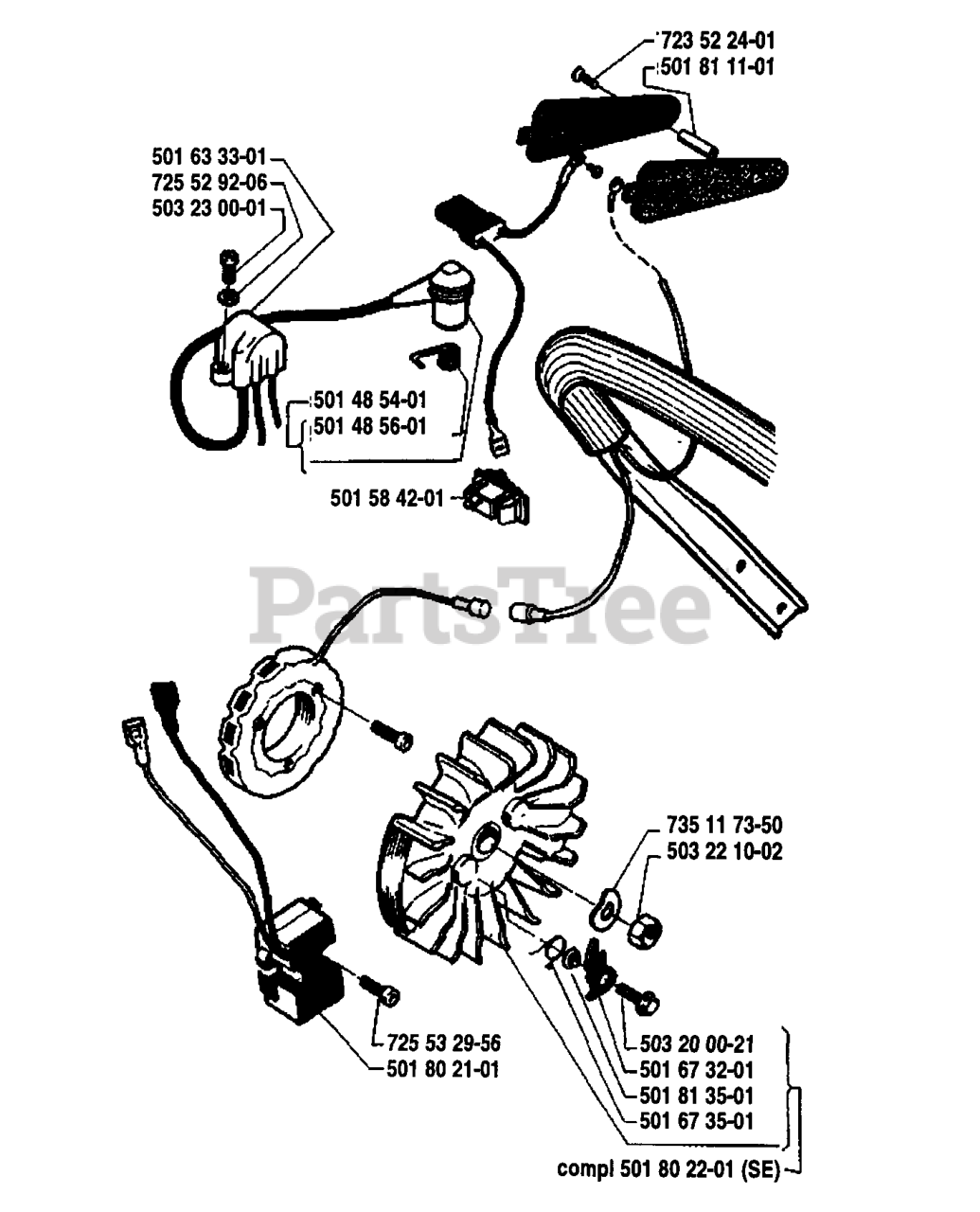 723 52 24-01
501 81 11-01
501 63 33-01
725 52 92-06
503 23 00-01
501 48 54-01
501 48 56-01
501 58 42-01
PartsTree
735 11 73-50
503 22 10-02
725 53 29-56
501 80 21-01
503 20 00-21
501 67 32-01
501 81 35-01
501 67 35-01
compl 501 80 22-01 (SE)