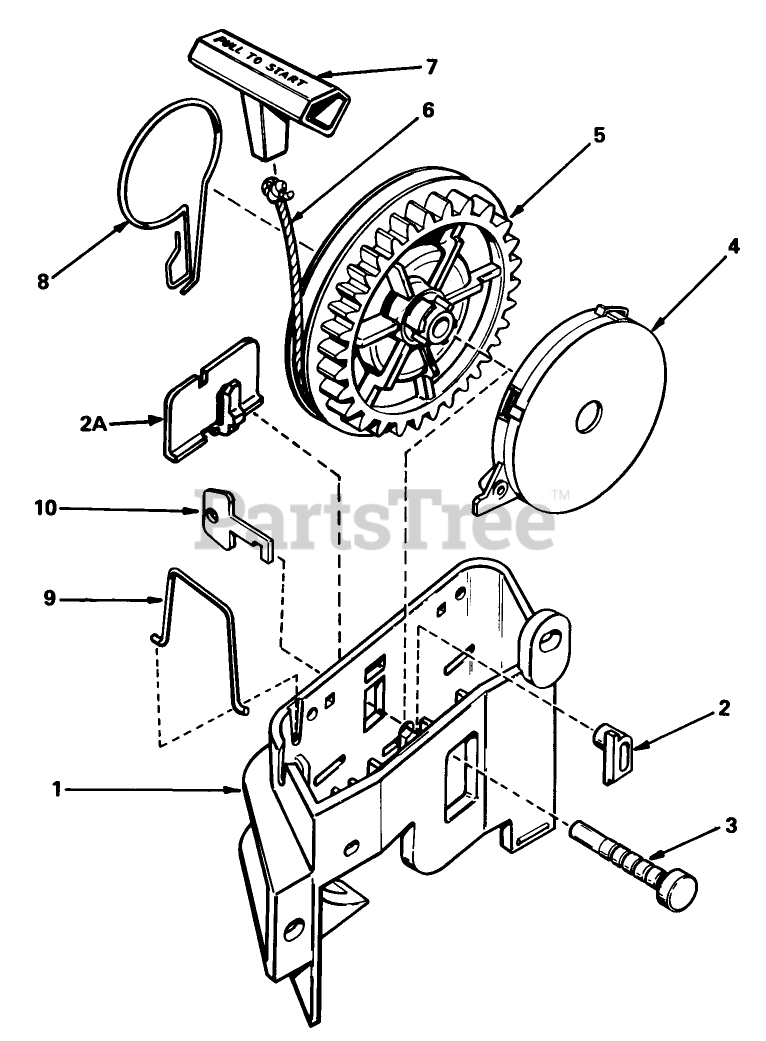 PULL TO START
7
6
5
4
8
2A
10
PartsTree™
9
2
1
3