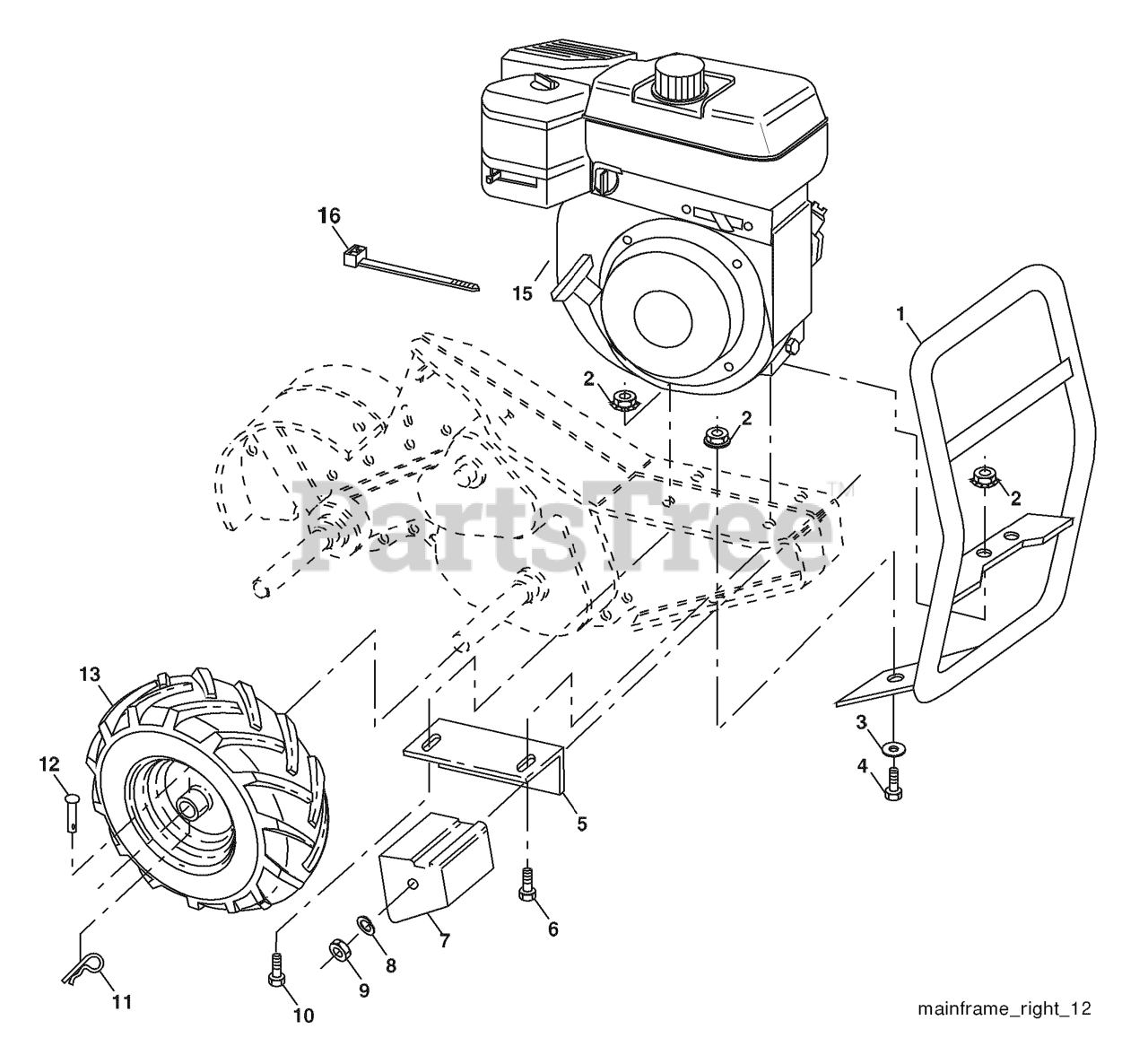 16
15
1
2
2
2
PartsTree™
13
12
3
4
5
6
7
8
9
10
11
mainframe_right_12