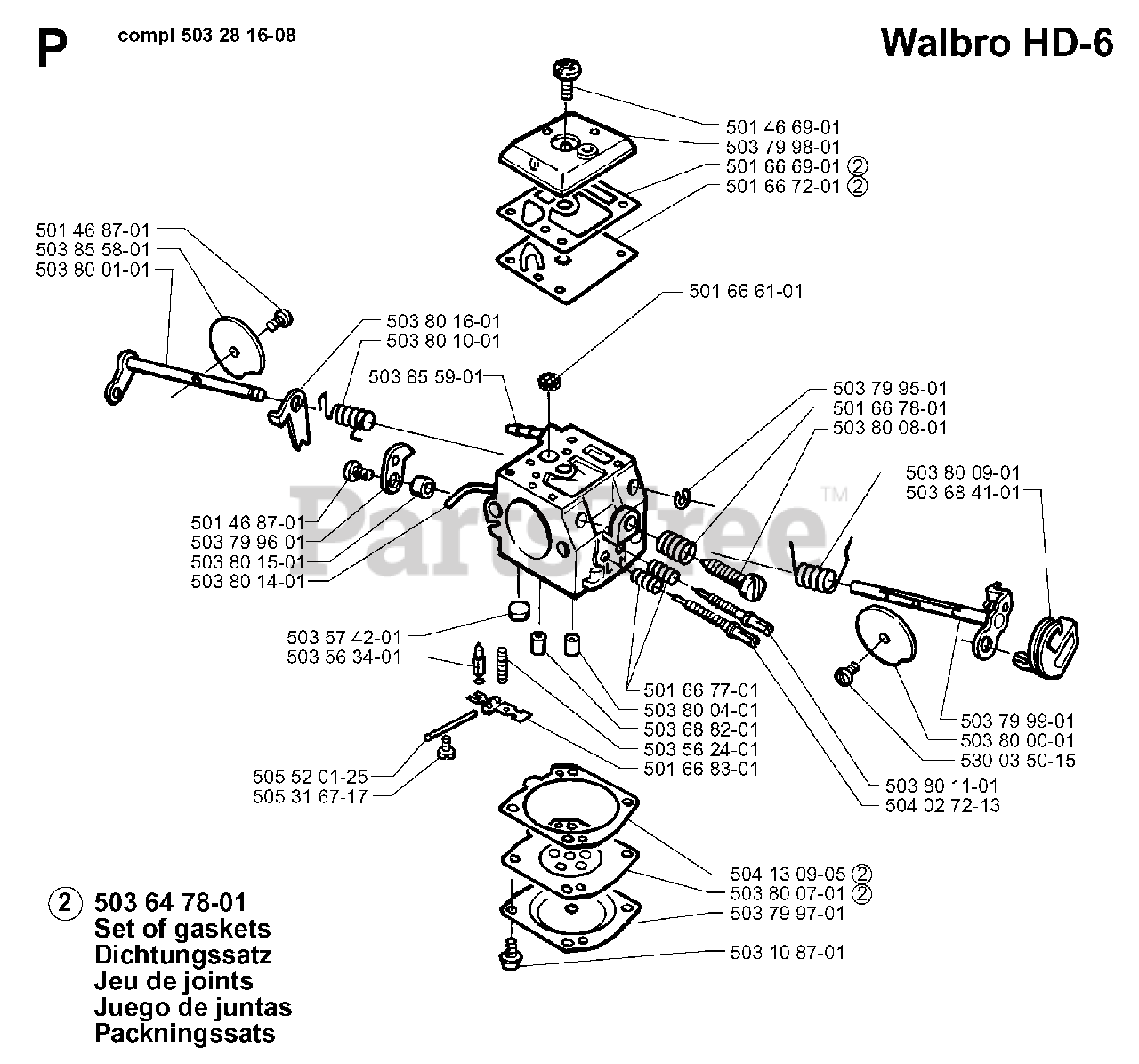 P

compl 503 28 16-08

Walbro HD-6

501 46 69-01
503 79 98-01
501 66 69-01 ②
501 66 72-01 ②

501 46 87-01
503 85 58-01
503 80 01-01

501 66 61-01

503 80 16-01
503 80 10-01

503 85 59-01

503 79 95-01
501 66 78-01
503 80 08-01

503 80 09-01
503 68 41-01

501 46 87-01
503 79 96-01
503 80 15-01
503 80 14-01

PartsTree™

503 57 42-01
503 56 34-01

501 66 77-01
503 80 04-01
503 68 82-01
503 56 24-01
501 66 83-01

503 79 99-01
503 80 00-01
530 03 50-15

505 52 01-25
505 31 67-17

503 80 11-01
504 02 72-13

504 13 09-05 ②
503 80 07-01 ②
503 79 97-01
503 10 87-01

② 503 64 78-01
Set of gaskets
Dichtungssatz
Jeu de joints
Juego de juntas
Packningssats