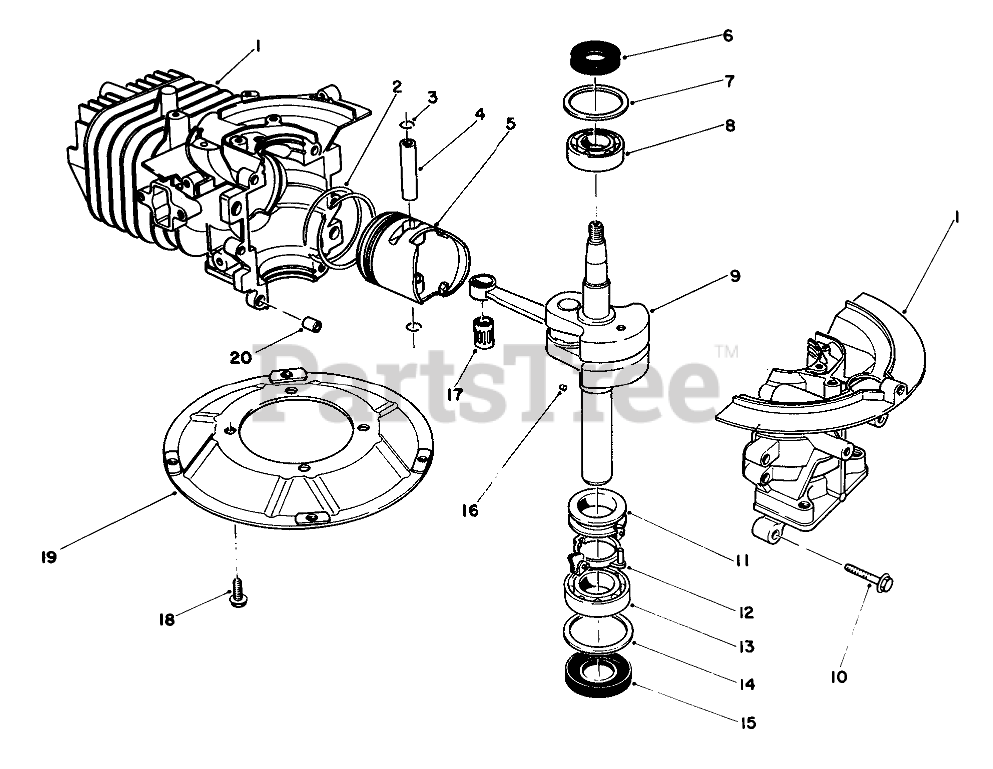 1
2
3
4
5
6
7
8
9
1
20
17
PartsTree™
16
19
18
11
12
13
14
15
10