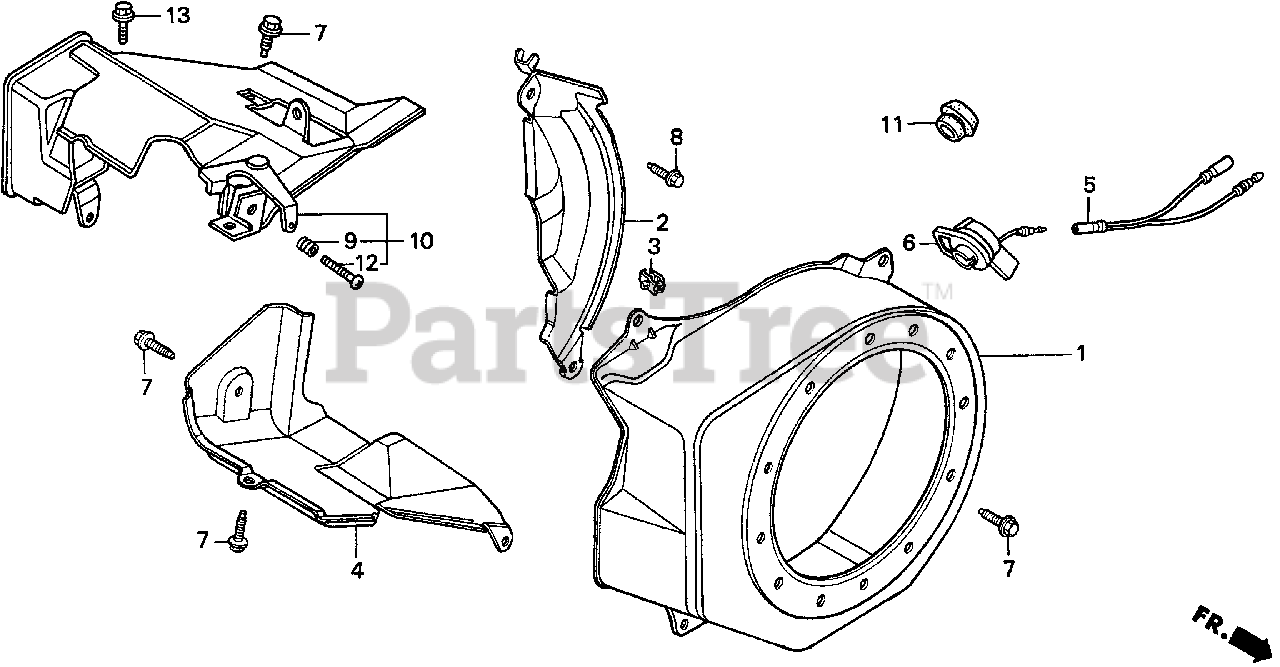 13
7
8
11
5
2
3
6
9
10
12
PartsTree™
1
7
7
4
7
FR.