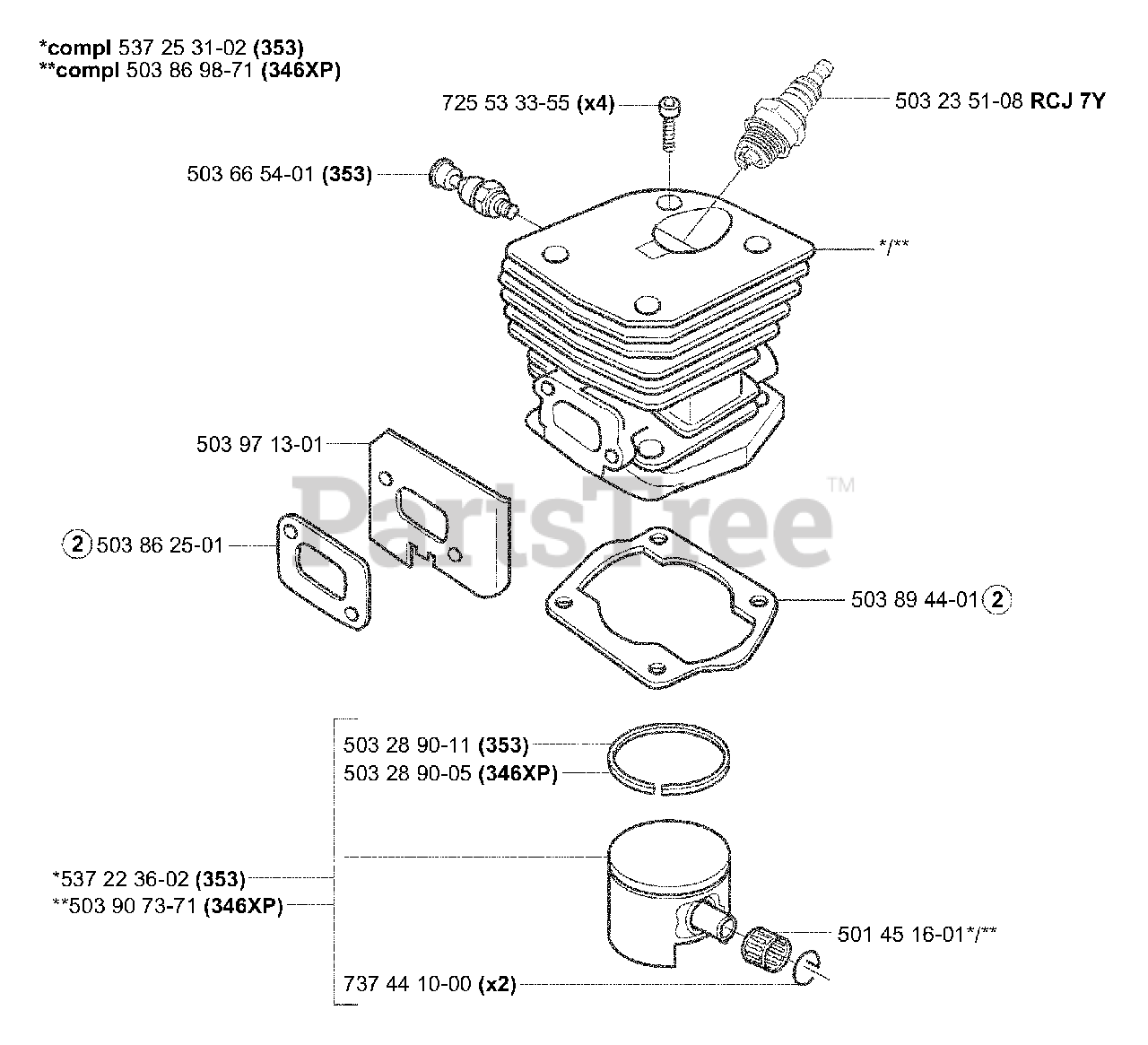 *compl 537 25 31-02 (353)
**compl 503 86 98-71 (346XP)

725 53 33-55 (x4)

503 23 51-08 RCJ 7Y

503 66 54-01 (353)

*/**

503 97 13-01

PartsTree™

2 503 86 25-01

503 89 44-01 2

503 28 90-11 (353)
503 28 90-05 (346XP)

*537 22 36-02 (353)
**503 90 73-71 (346XP)

501 45 16-01*/**

737 44 10-00 (x2)