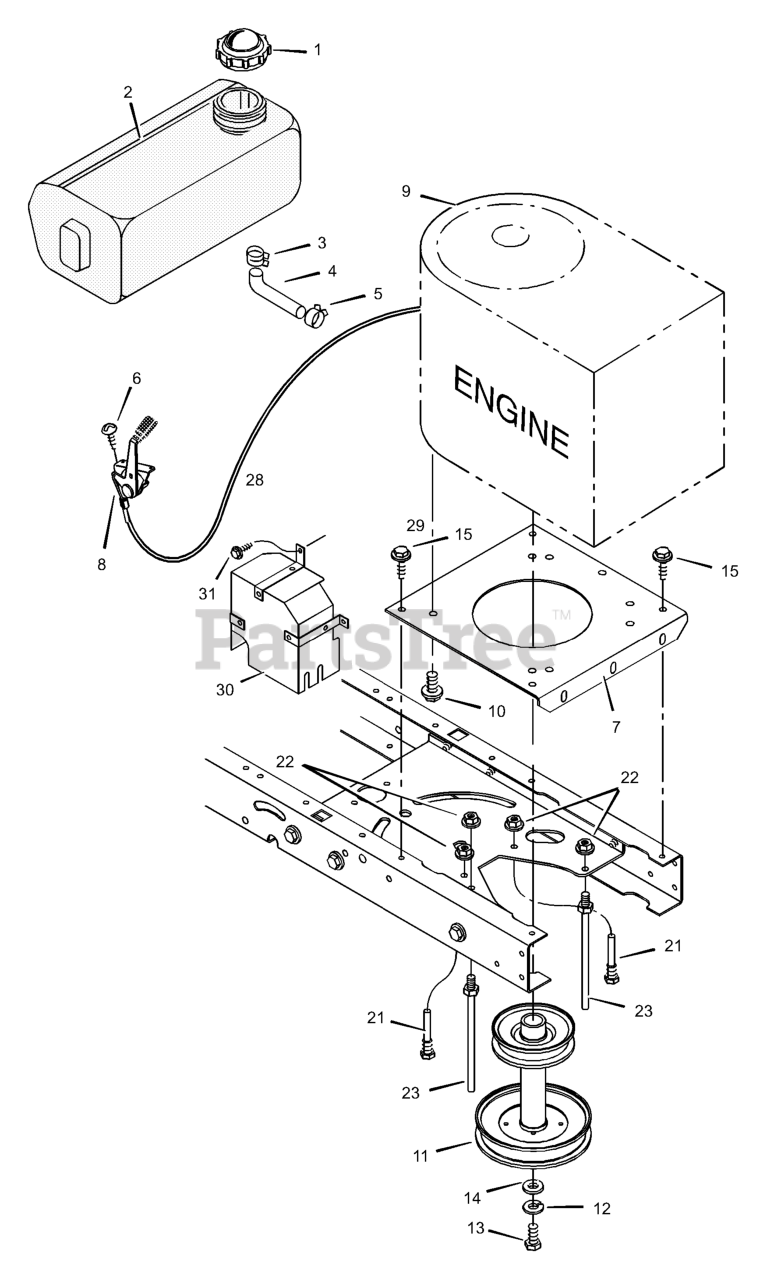 1
2
9
3
4
5
ENGINE
6
28
8
29
15
15
31
PartsTree™
30
10
7
22
22
21
23
21
23
11
14
12
13