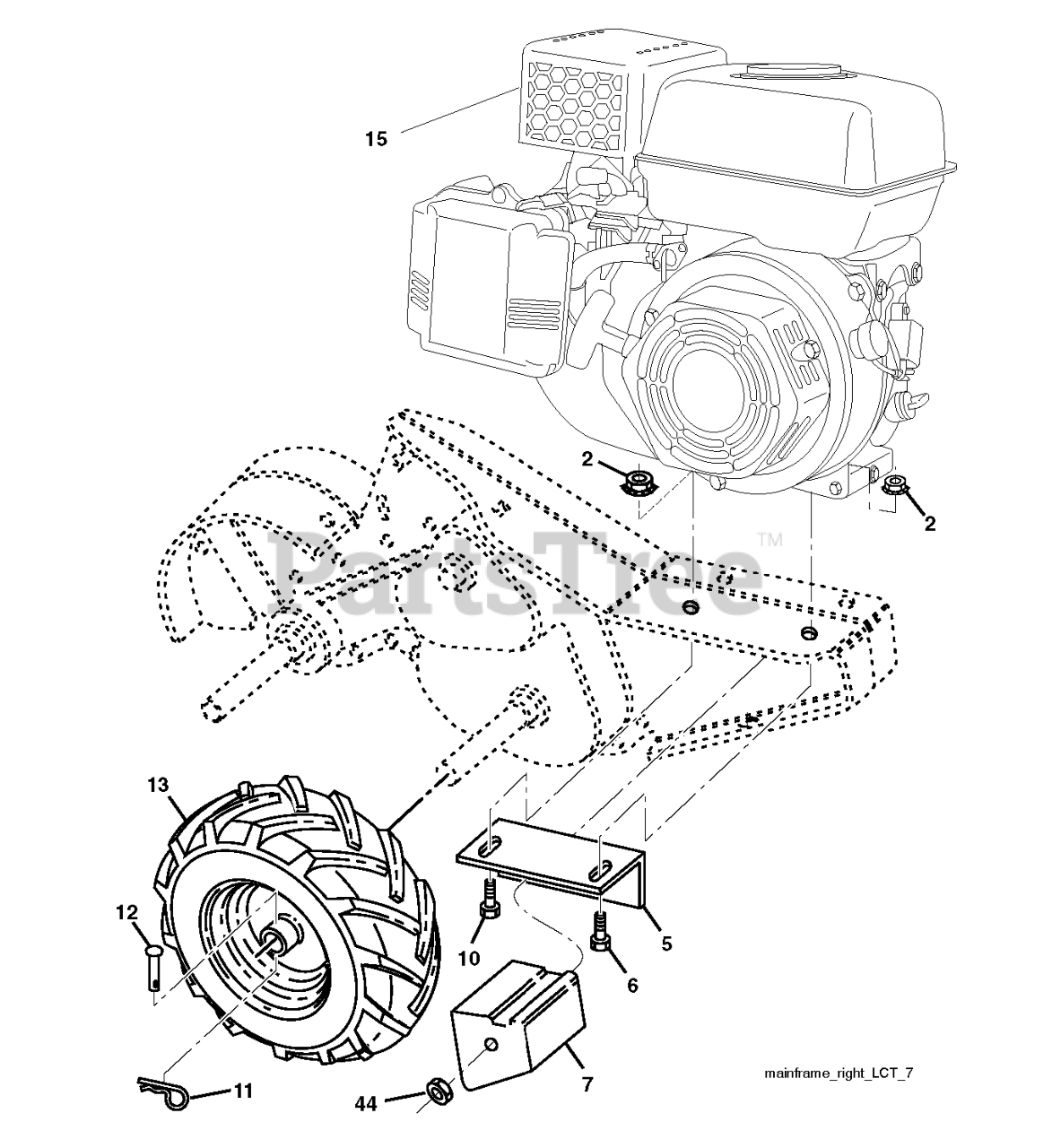 15

2

2

PartsTree™

13

12

10

5

6

7

11

44

mainframe_right_LCT_7