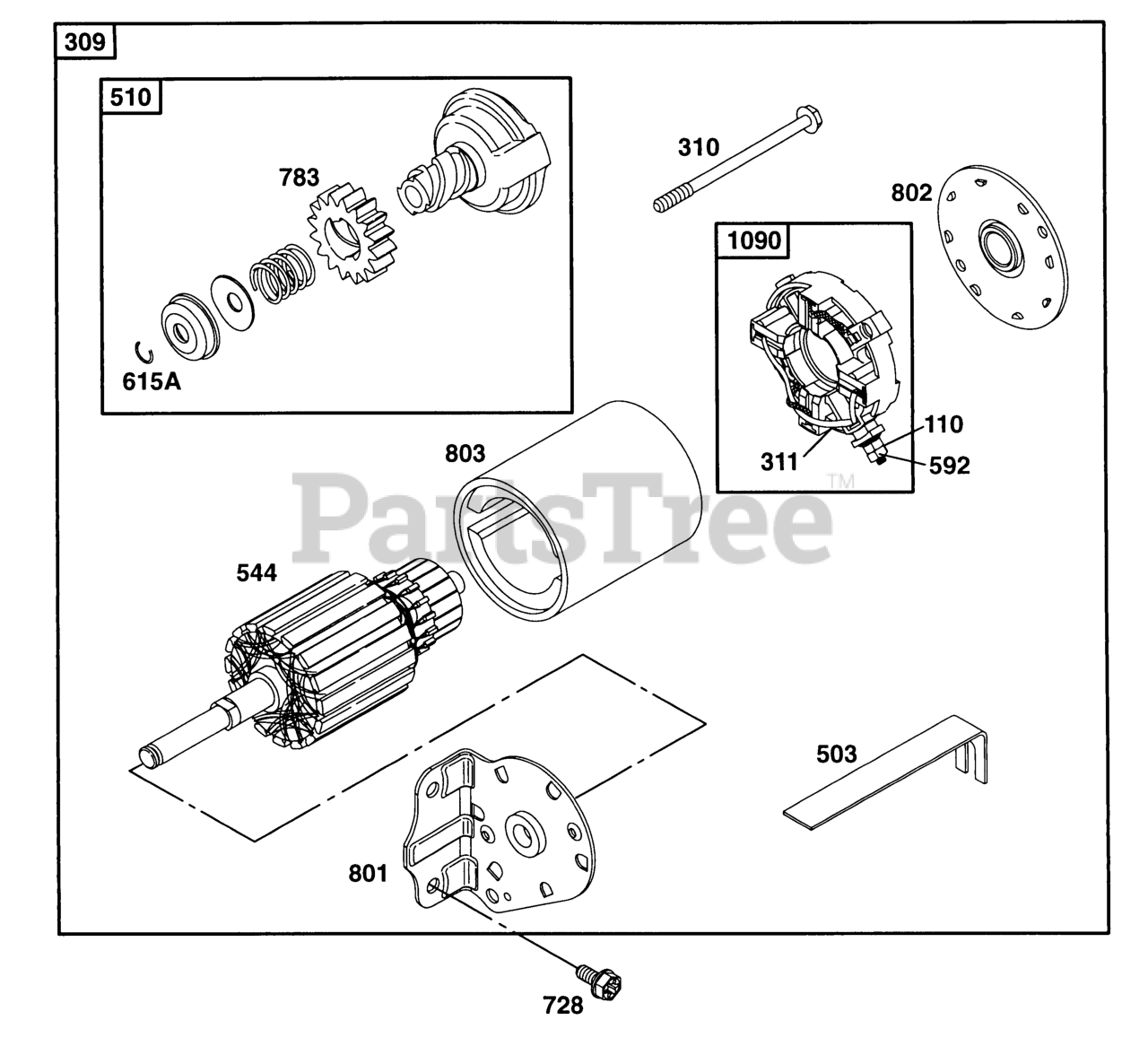 309
510
783
615A
310
802
1090
110
311
592
803
PartsTree™
544
503
801
728