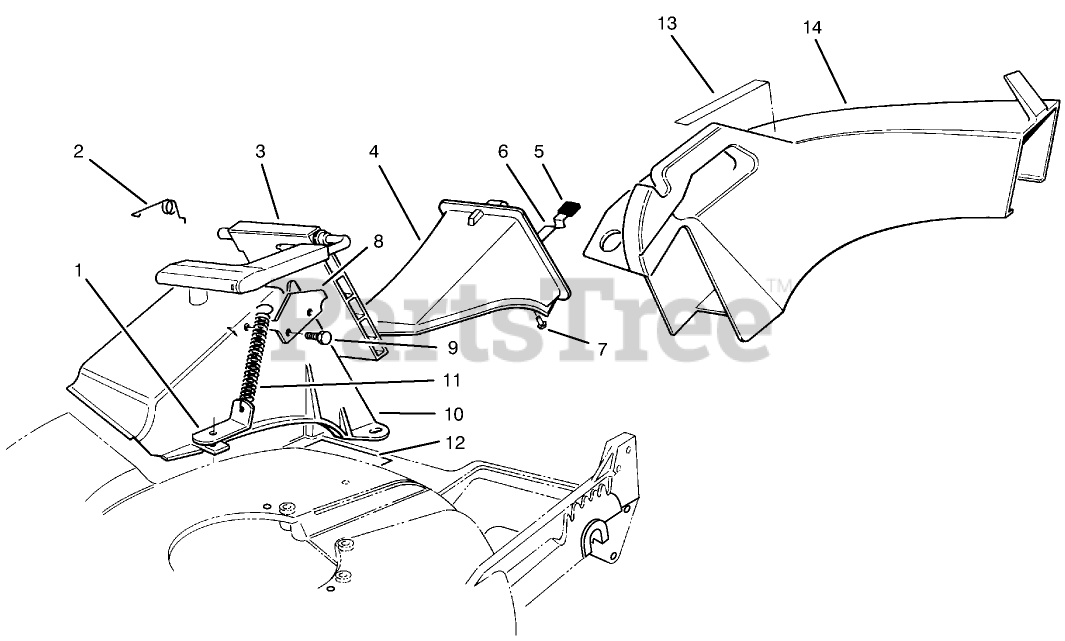 13
14
2
3
4
6
5
8
1
9
7
11
10
12
PartsTree™