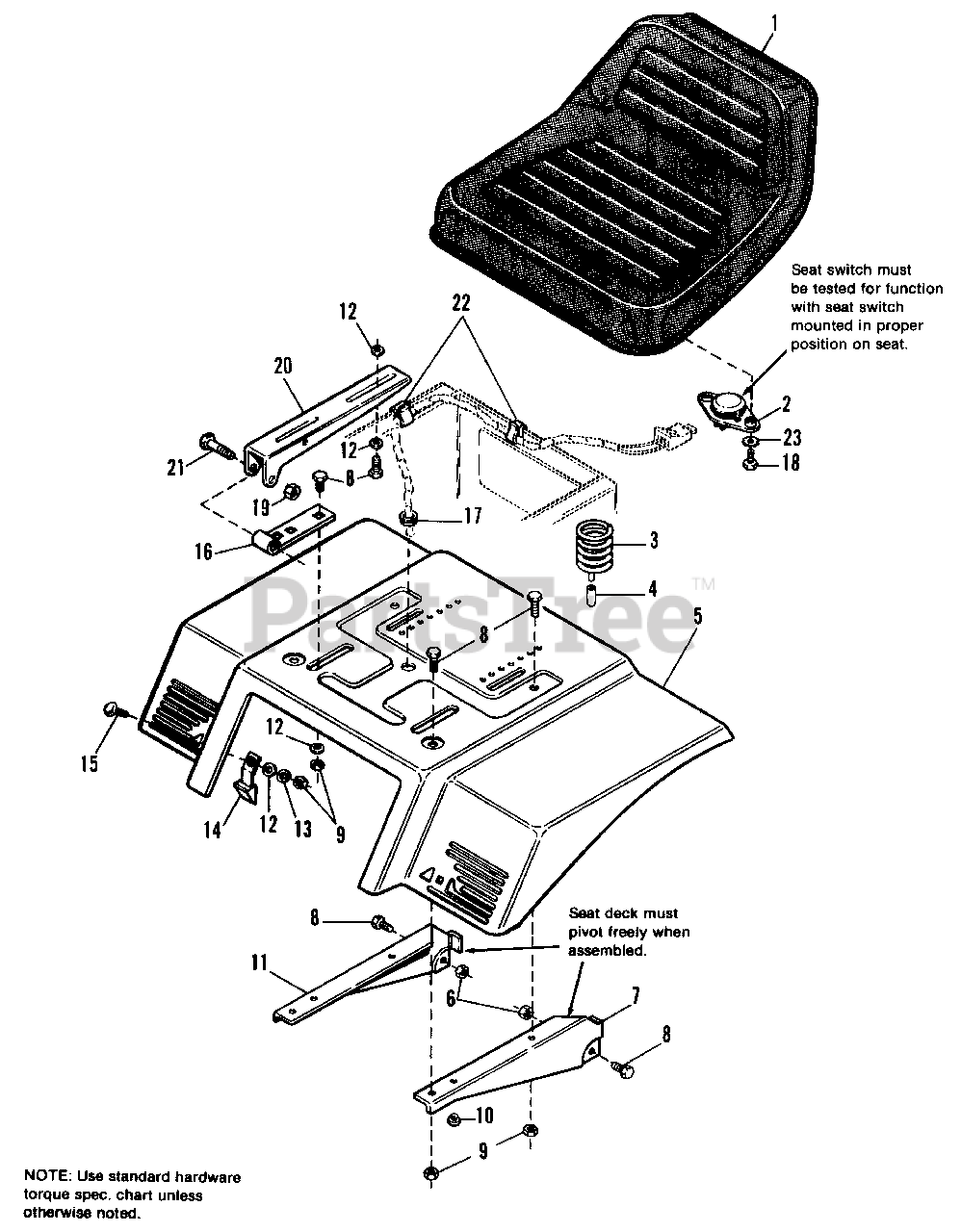 1

Seat switch must be tested for function with seat switch mounted in proper position on seat.

12
22
20
2
23
18
21
12
8
19
17
16
3
4
PartsTree™
5
8
8
15
12
14
12
13
9
Seat deck must pivot freely when assembled.
8
11
6
7
8
10
9

NOTE: Use standard hardware torque spec. chart unless otherwise noted.