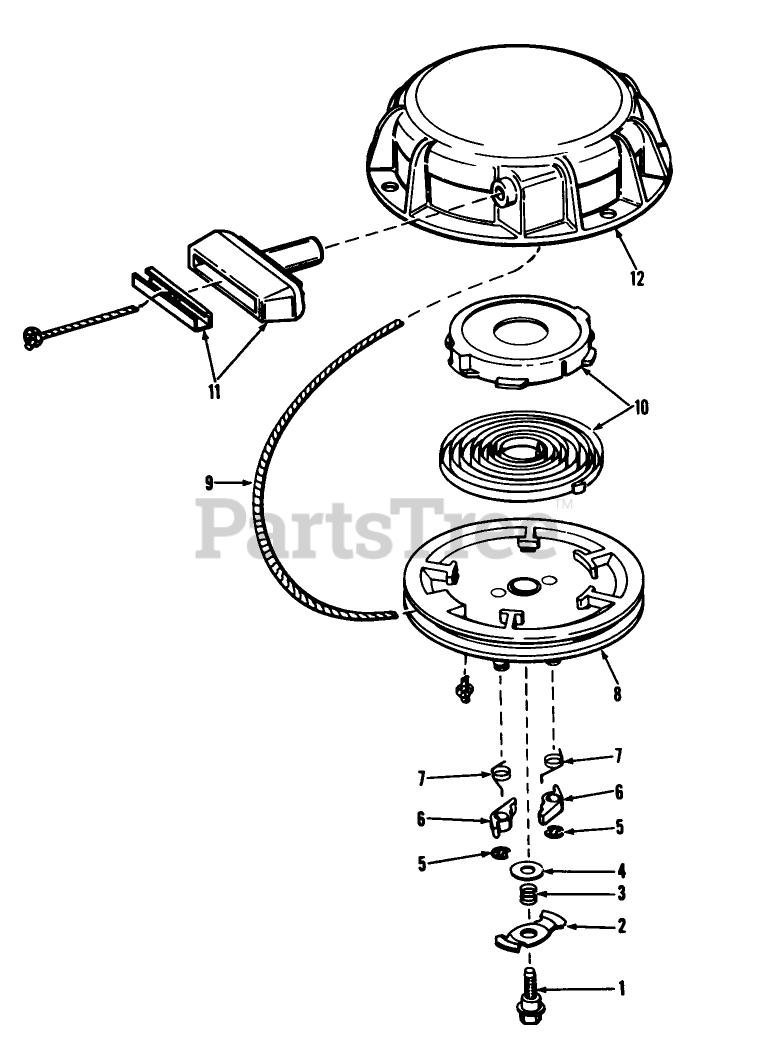 12

11

10

9

PartsTree™

8

7
7
6
6
5
5
4
3
2
1