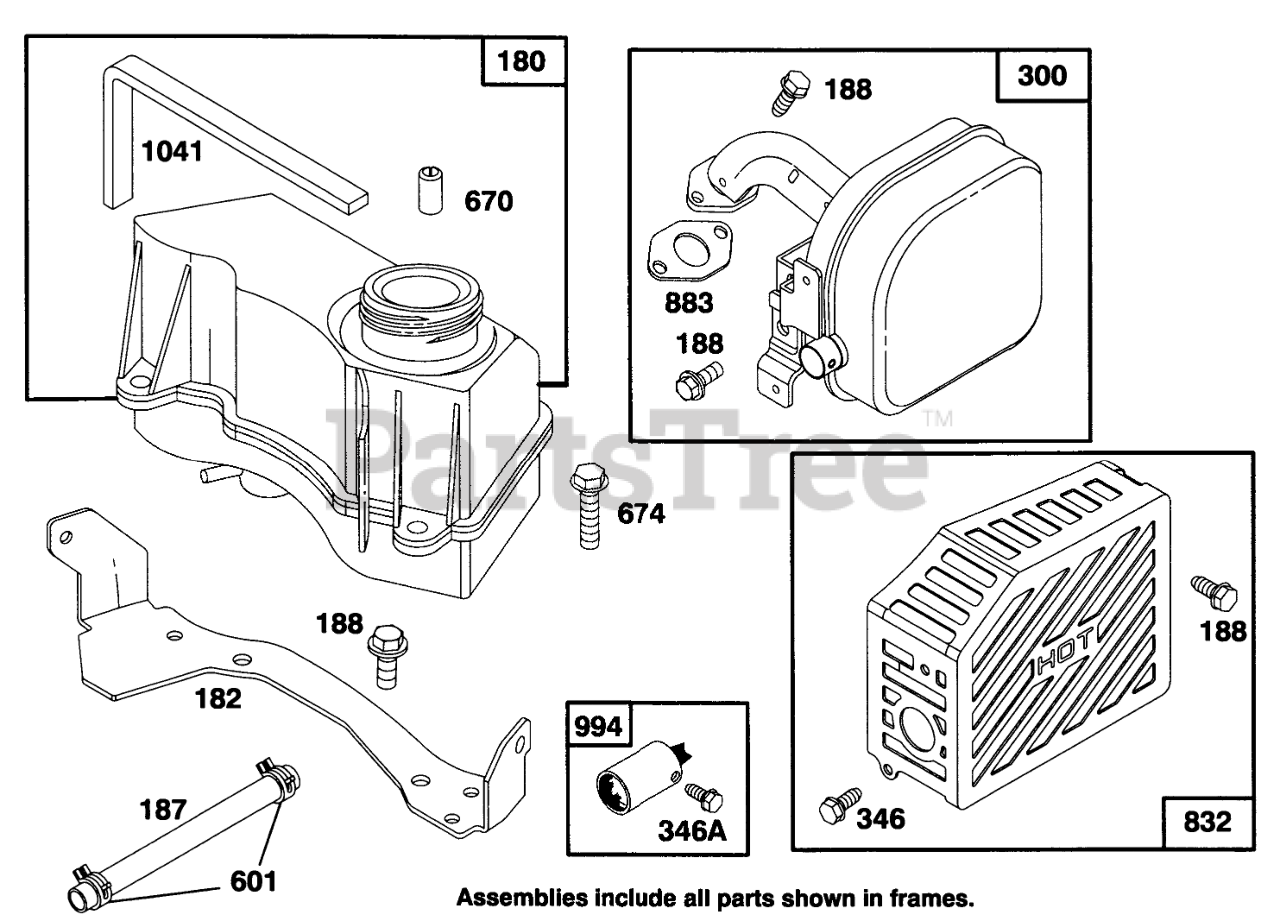 180
1041
670
300
188
883
188
PartsTree™
674
188
182
187
601
994
346A
HOT
188
346
832
Assemblies include all parts shown in frames.